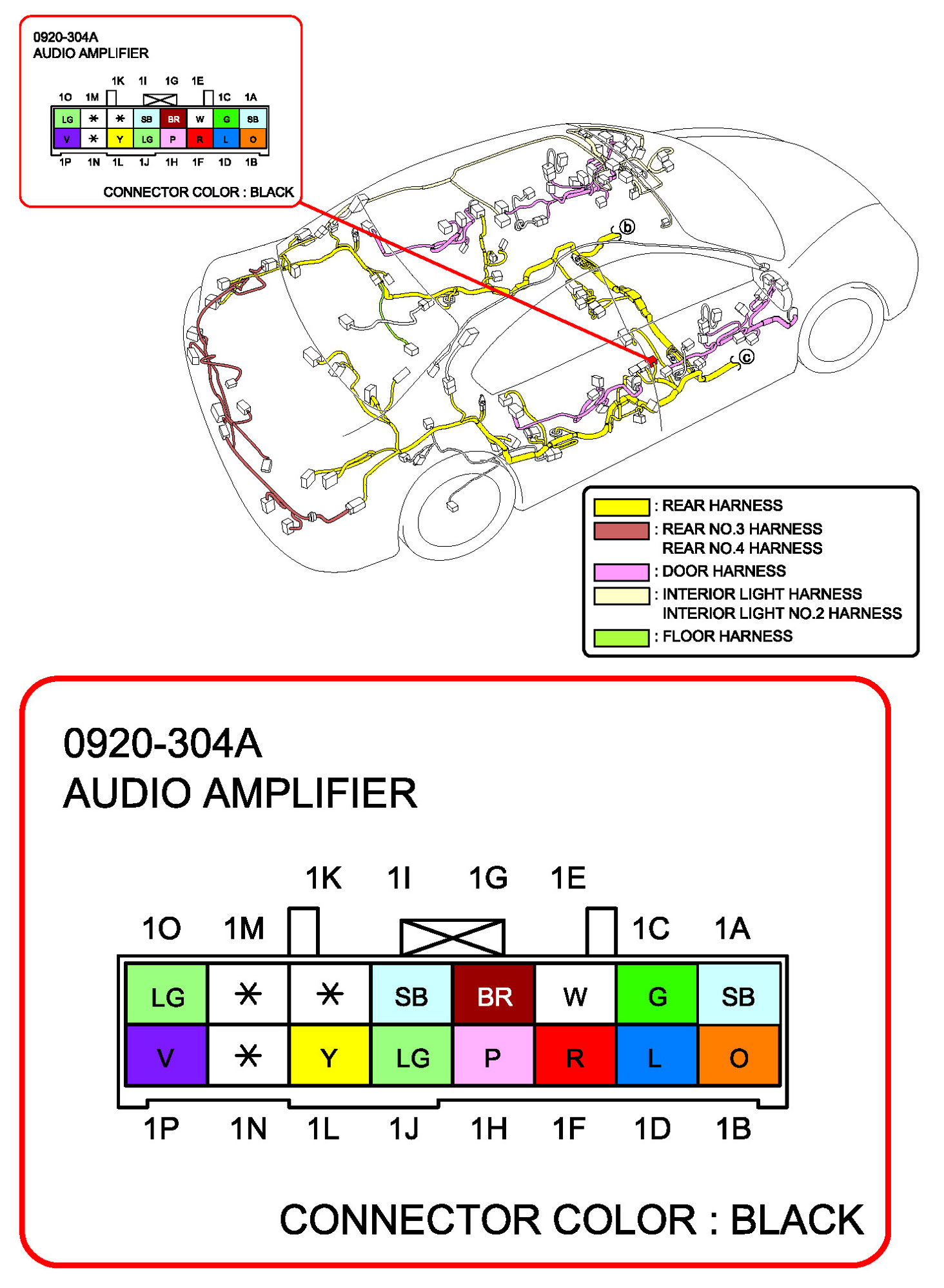 0920-304A
AUDIO AMPLIFIER

1K 1I 1G 1E
1O 1M 1C 1A

| LG | * | * | SB | BR | W | G | SB |
|---|---|---|---|---|---|---|---|
| V | * | Y | LG | P | R | L | O |

1P 1N 1L 1J 1H 1F 1D 1B

CONNECTOR COLOR : BLACK

b

c

: REAR HARNESS
: REAR NO.3 HARNESS
REAR NO.4 HARNESS
: DOOR HARNESS
: INTERIOR LIGHT HARNESS
INTERIOR LIGHT NO.2 HARNESS
: FLOOR HARNESS

0920-304A
AUDIO AMPLIFIER

1K 1I 1G 1E
1O 1M 1C 1A

| LG | * | * | SB | BR | W | G | SB |
|---|---|---|---|---|---|---|---|
| V | * | Y | LG | P | R | L | O |

1P 1N 1L 1J 1H 1F 1D 1B

CONNECTOR COLOR : BLACK