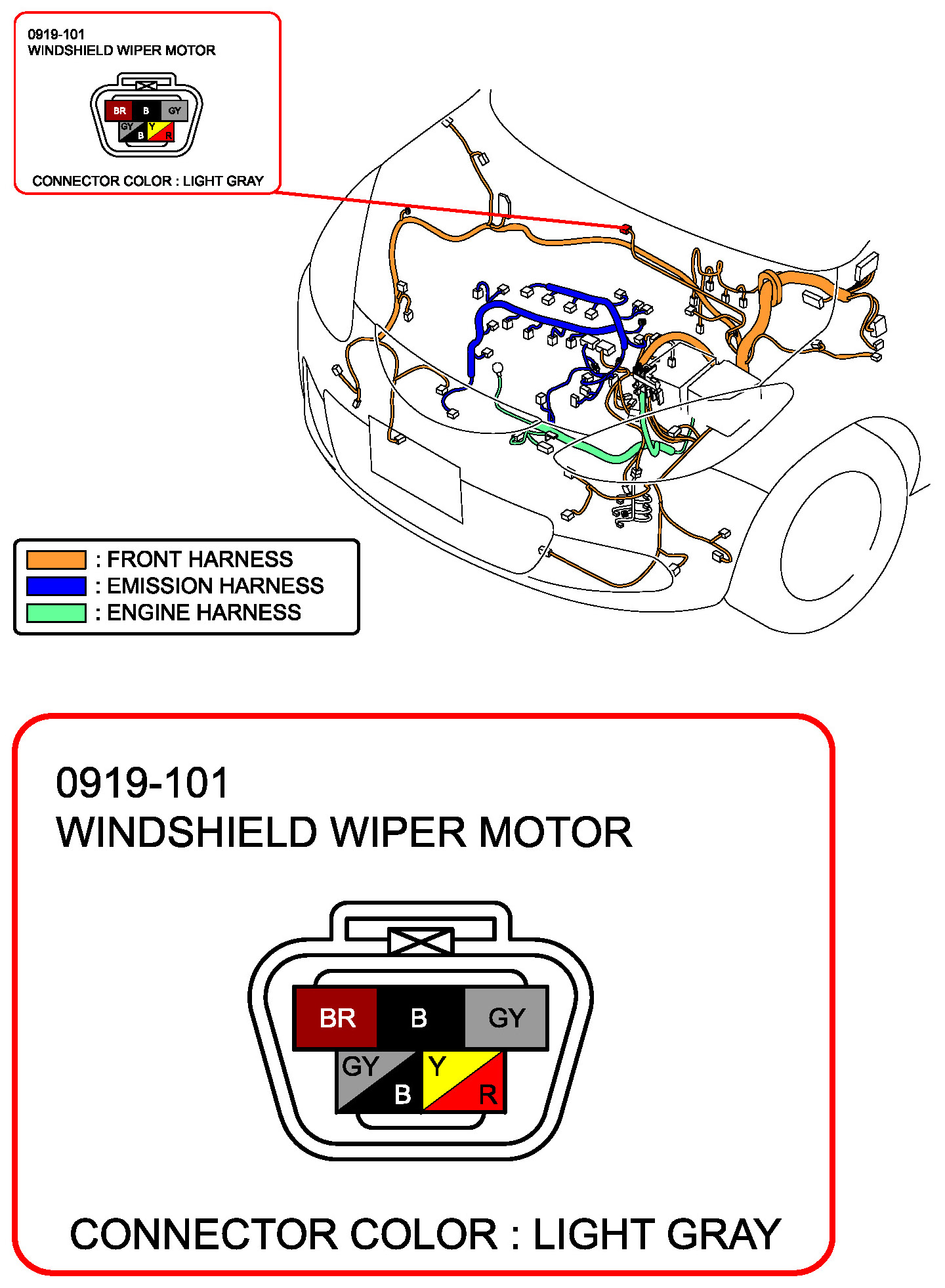 0919-101
WINDSHIELD WIPER MOTOR

BR B GY
GY B Y R

CONNECTOR COLOR : LIGHT GRAY

: FRONT HARNESS
: EMISSION HARNESS
: ENGINE HARNESS

0919-101
WINDSHIELD WIPER MOTOR

BR B GY
GY B Y R

CONNECTOR COLOR : LIGHT GRAY