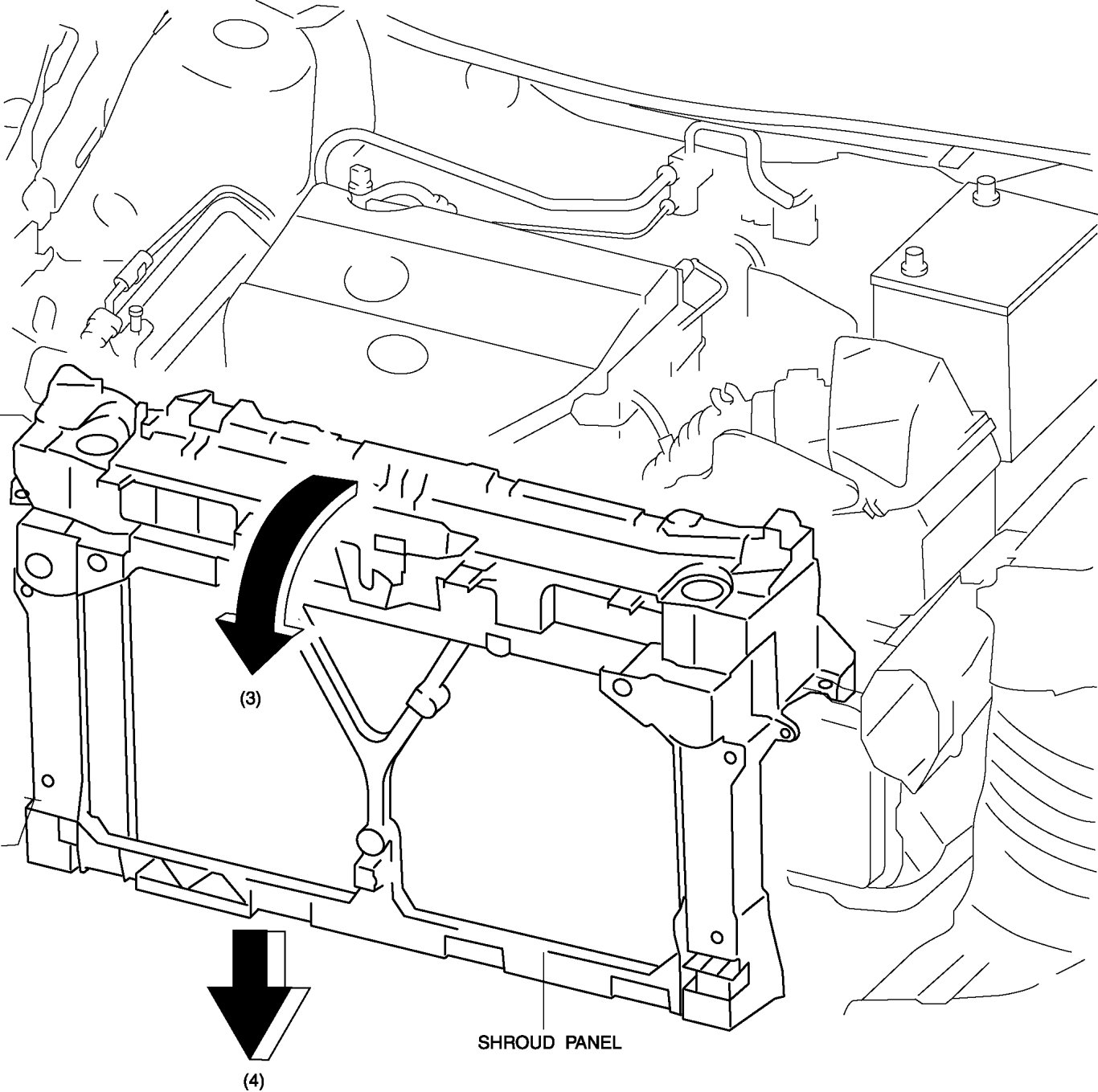 (3)

SHROUD PANEL

(4)