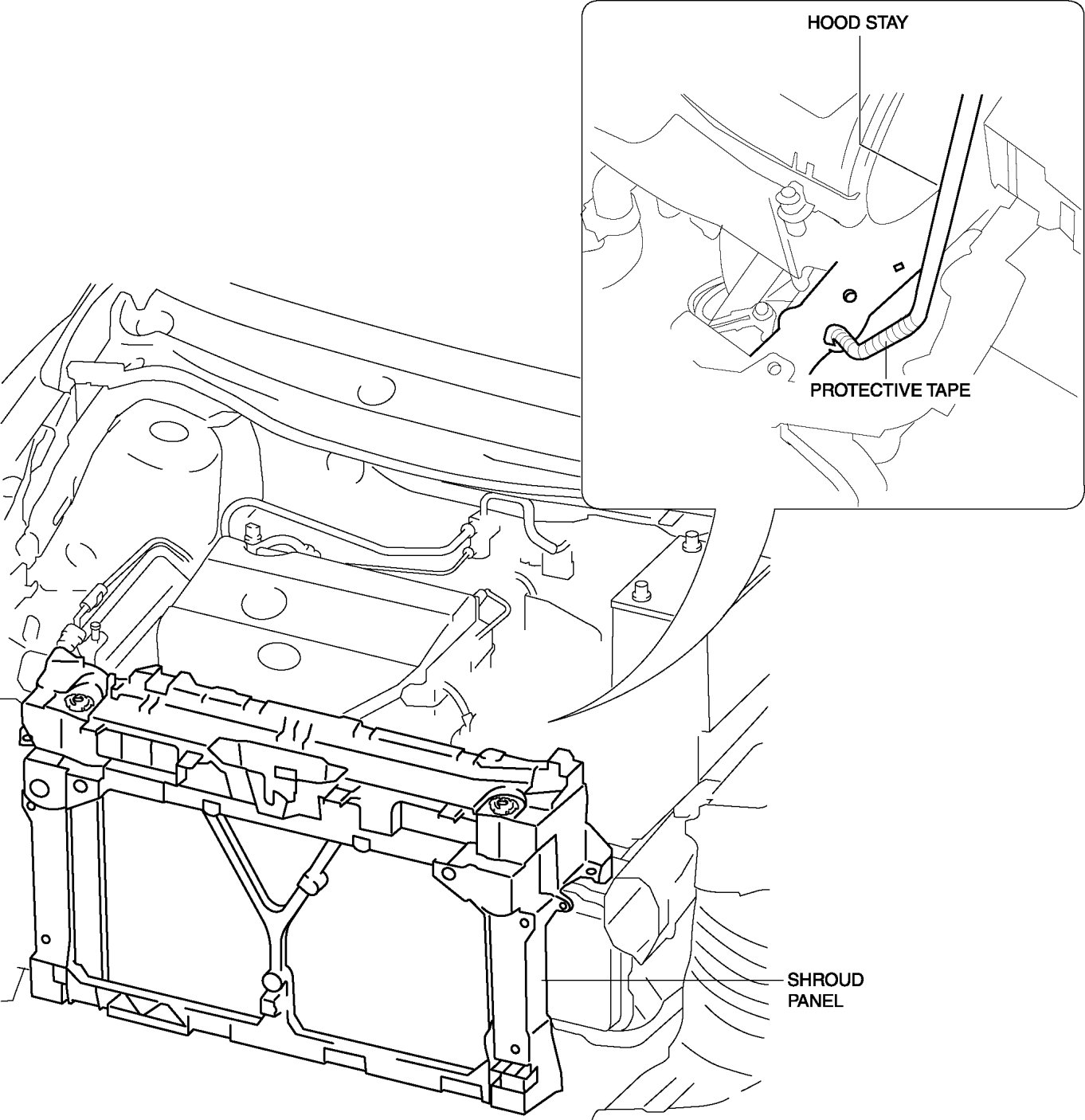 HOOD STAY

PROTECTIVE TAPE

SHROUD PANEL