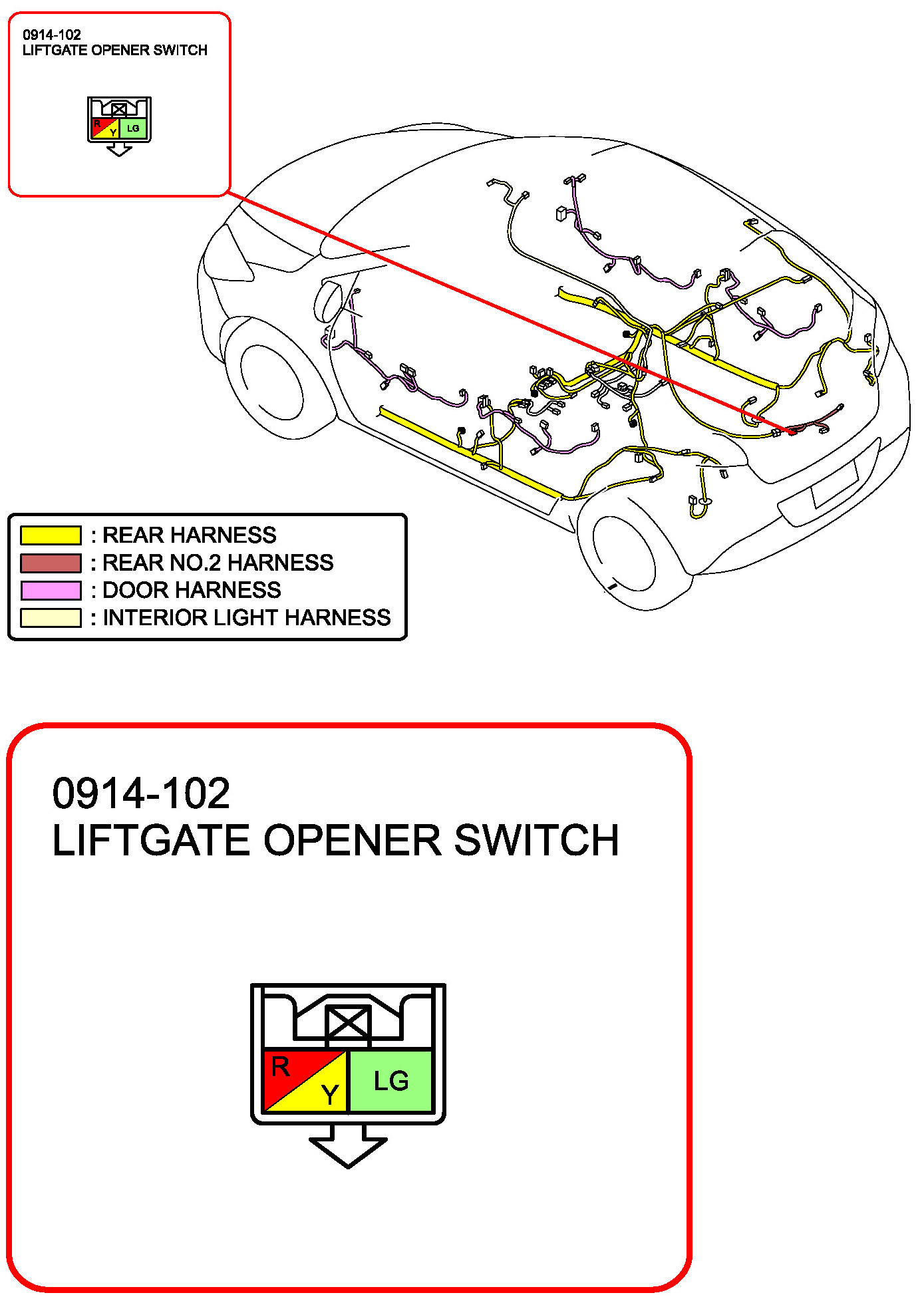 0914-102
LIFTGATE OPENER SWITCH

R Y LG

: REAR HARNESS
: REAR NO.2 HARNESS
: DOOR HARNESS
: INTERIOR LIGHT HARNESS

0914-102
LIFTGATE OPENER SWITCH

R Y LG