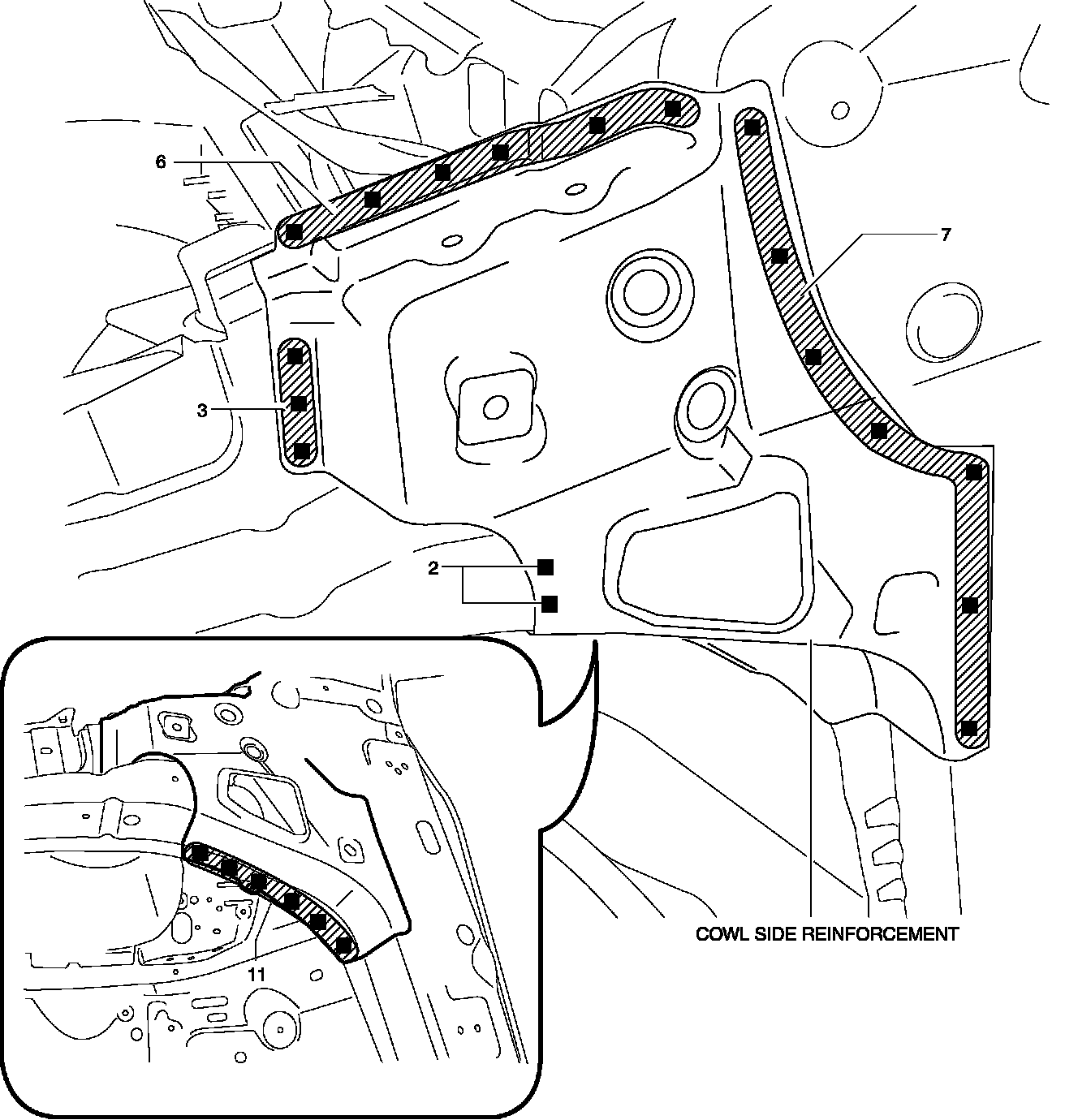 6

7

3

2

11

COWL SIDE REINFORCEMENT