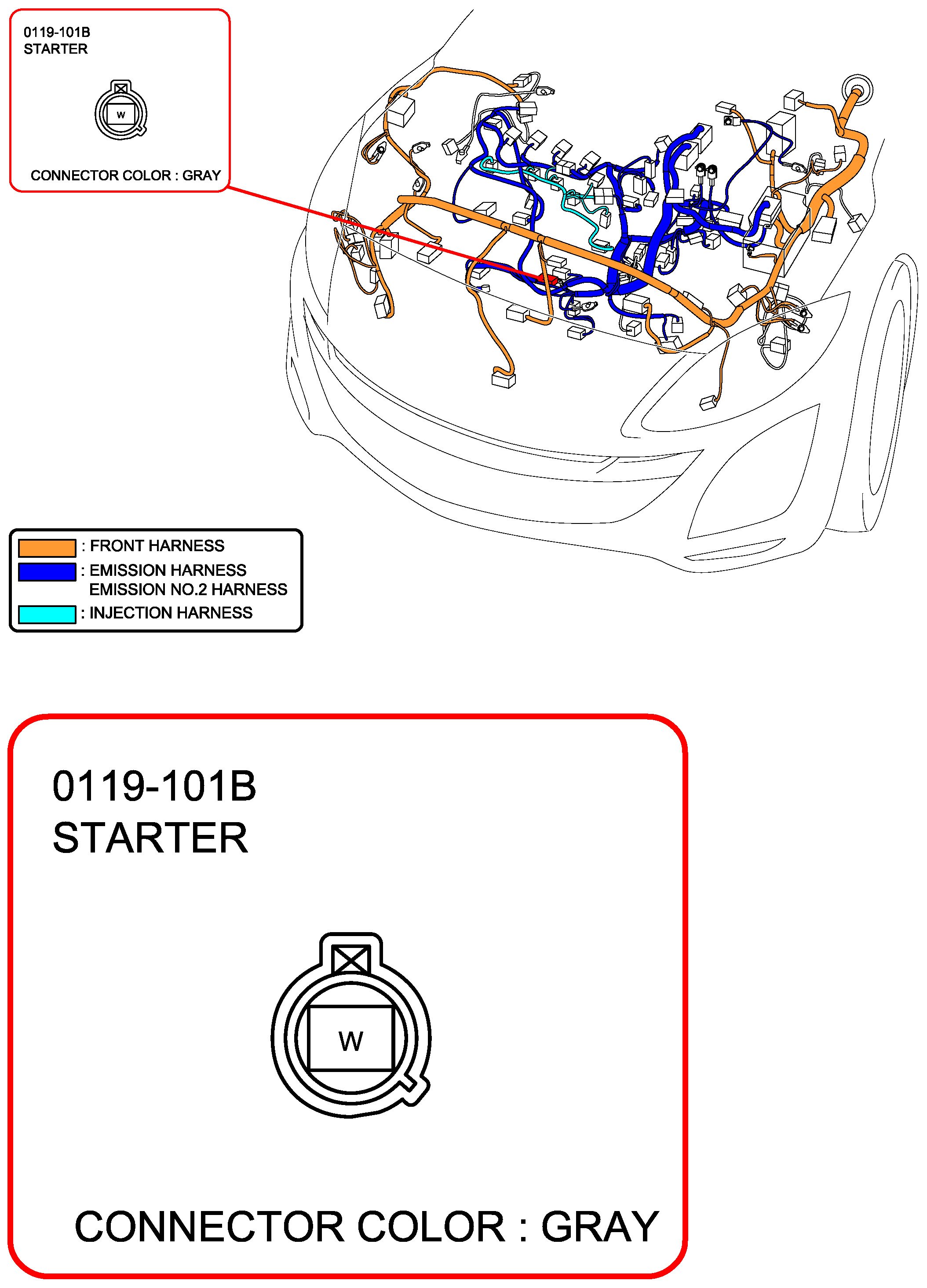 0119-101B
STARTER

W

CONNECTOR COLOR : GRAY

: FRONT HARNESS
: EMISSION HARNESS
EMISSION NO.2 HARNESS
: INJECTION HARNESS

0119-101B
STARTER

W

CONNECTOR COLOR : GRAY