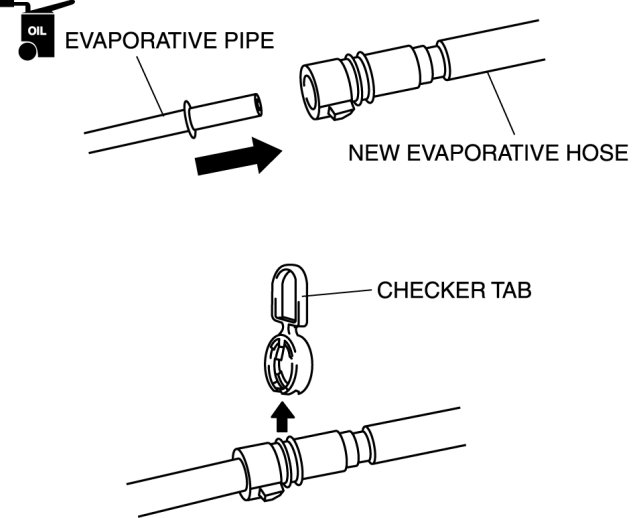 OIL
EVAPORATIVE PIPE
NEW EVAPORATIVE HOSE
CHECKER TAB