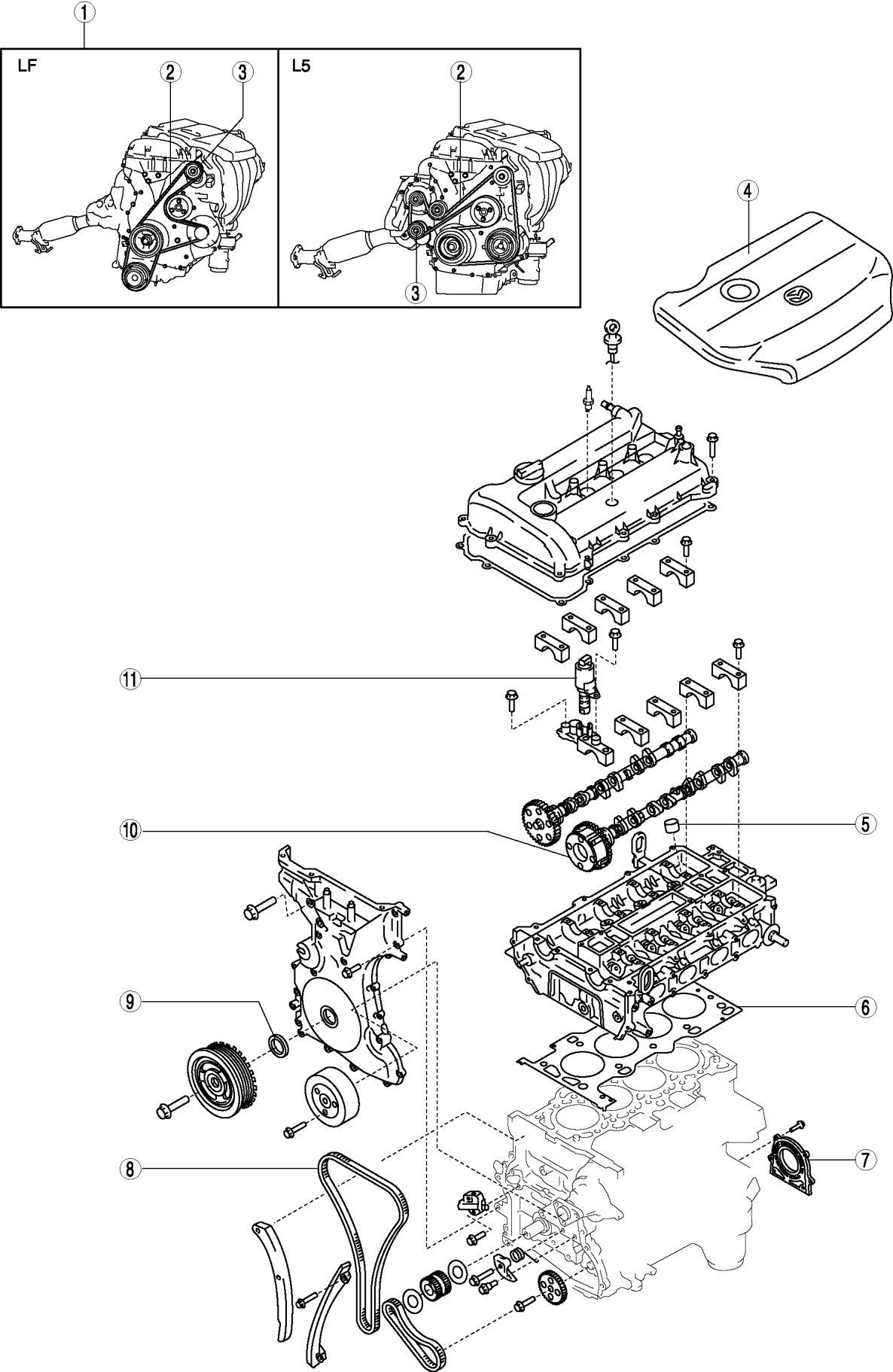 1
LF
2
3
L5
2
3
4
11
10
5
9
6
8
7