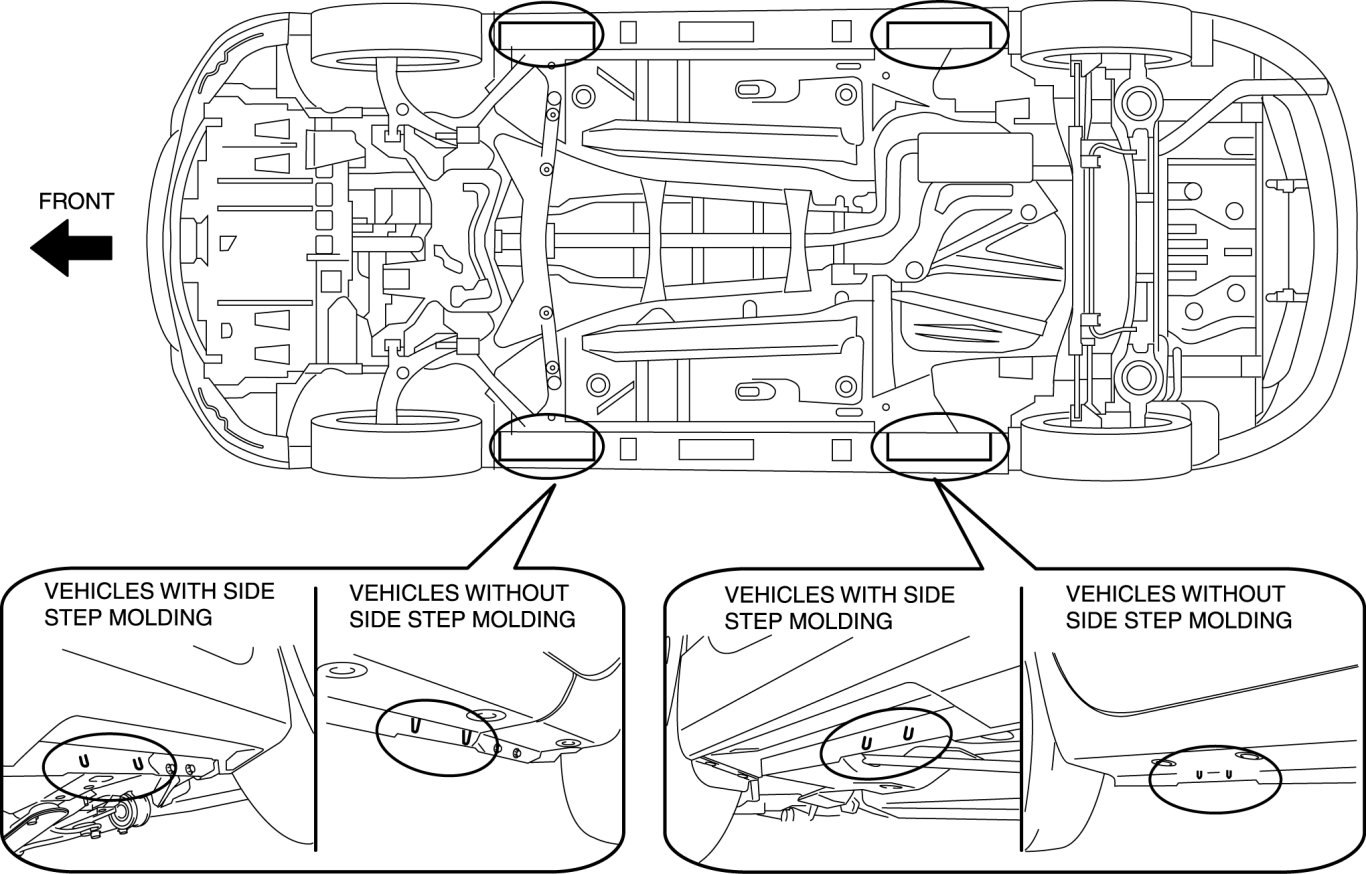 FRONT

VEHICLES WITH SIDE STEP MOLDING

VEHICLES WITHOUT SIDE STEP MOLDING

VEHICLES WITH SIDE STEP MOLDING

VEHICLES WITHOUT SIDE STEP MOLDING