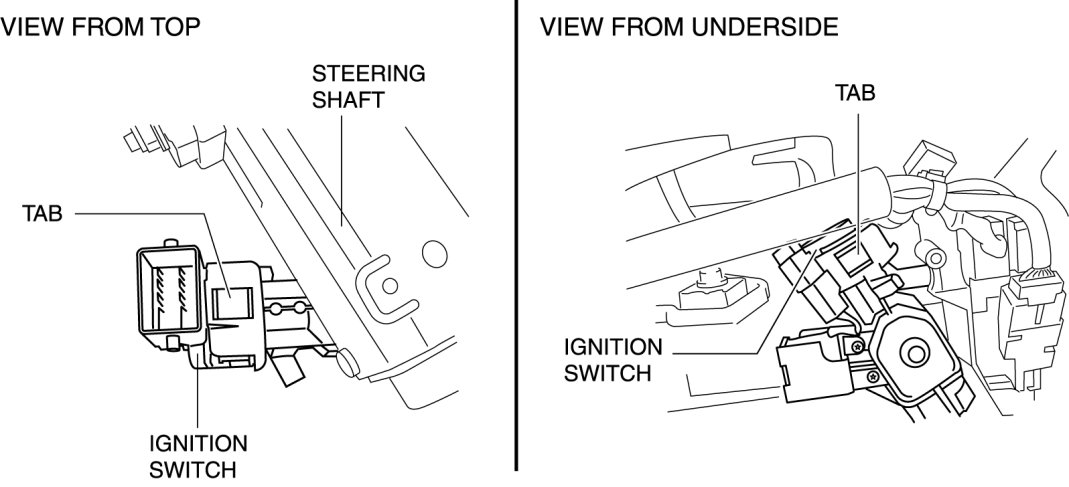 VIEW FROM TOP

STEERING SHAFT

TAB

IGNITION SWITCH

VIEW FROM UNDERSIDE

TAB

IGNITION SWITCH