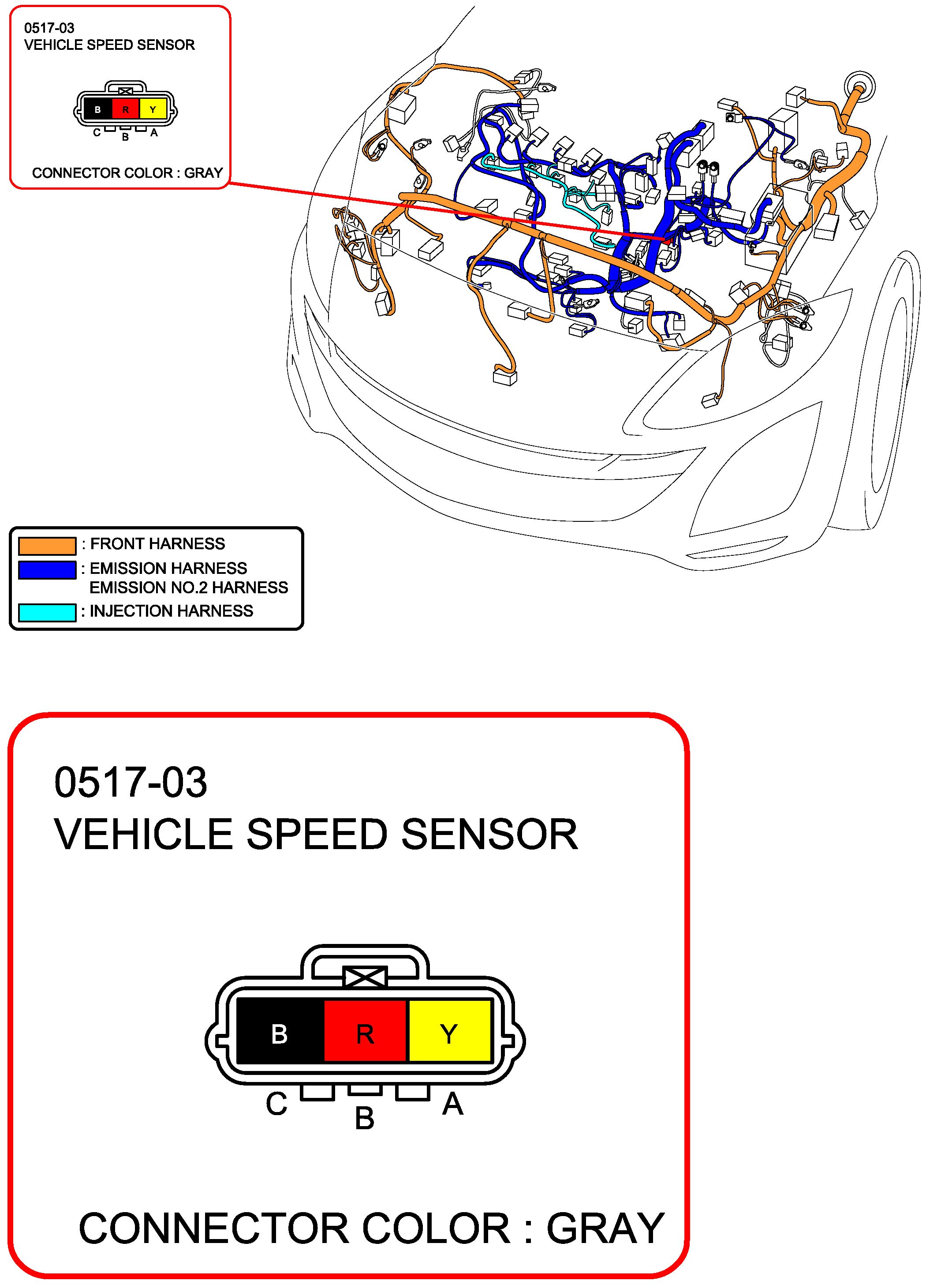 0517-03
VEHICLE SPEED SENSOR

B R Y
C B A

CONNECTOR COLOR : GRAY

: FRONT HARNESS
: EMISSION HARNESS
EMISSION NO.2 HARNESS
: INJECTION HARNESS

0517-03
VEHICLE SPEED SENSOR

B R Y
C B A

CONNECTOR COLOR : GRAY