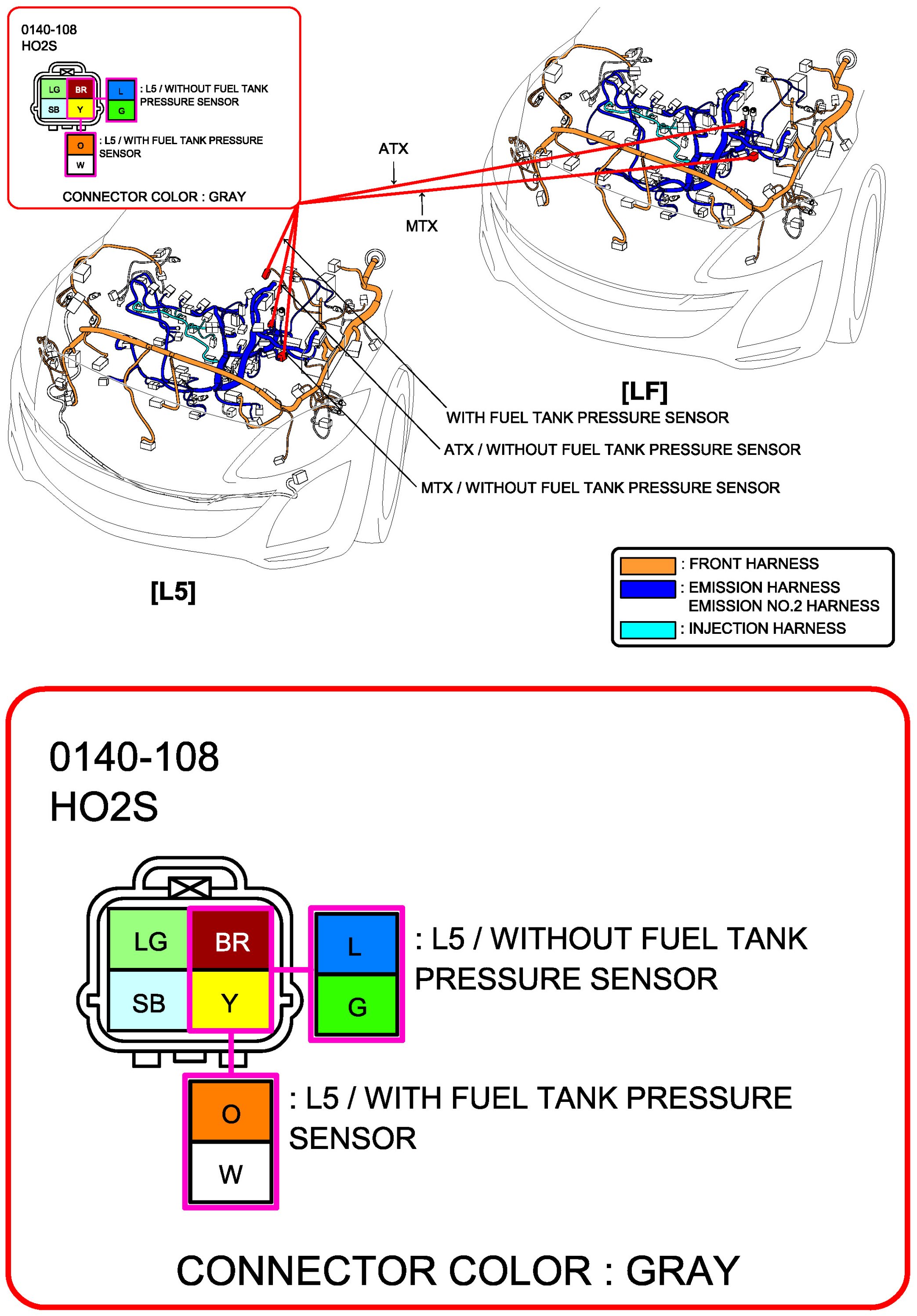 0140-108
HO2S

LG BR
SB Y

L
G
: L5 / WITHOUT FUEL TANK PRESSURE SENSOR

O
W
: L5 / WITH FUEL TANK PRESSURE SENSOR

CONNECTOR COLOR : GRAY

ATX

MTX

[LF]

WITH FUEL TANK PRESSURE SENSOR

ATX / WITHOUT FUEL TANK PRESSURE SENSOR

MTX / WITHOUT FUEL TANK PRESSURE SENSOR

[L5]

: FRONT HARNESS
: EMISSION HARNESS
EMISSION NO.2 HARNESS
: INJECTION HARNESS

0140-108
HO2S

LG BR
SB Y

L
G
: L5 / WITHOUT FUEL TANK PRESSURE SENSOR

O
W
: L5 / WITH FUEL TANK PRESSURE SENSOR

CONNECTOR COLOR : GRAY