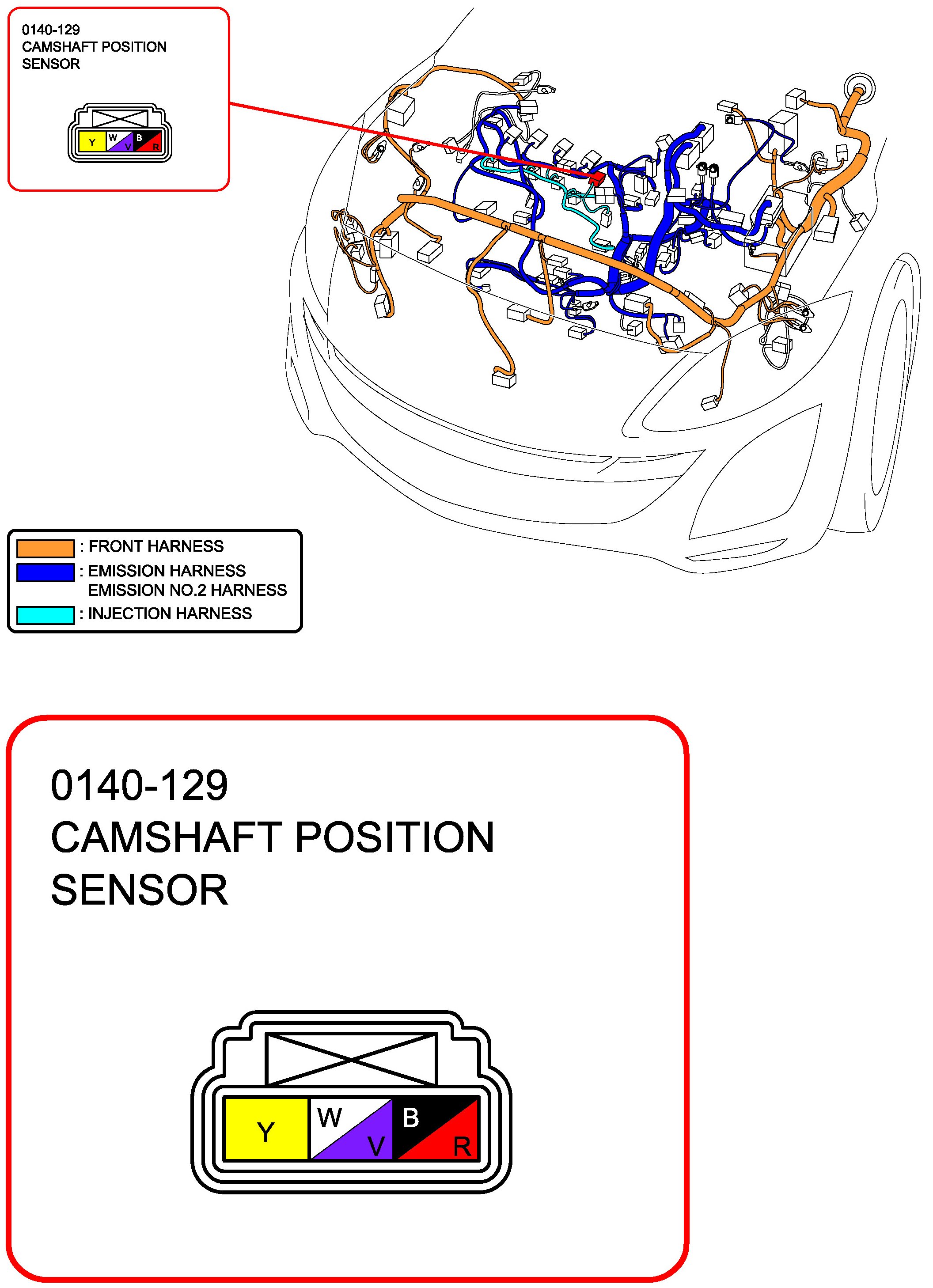 0140-129
CAMSHAFT POSITION
SENSOR

Y W V B R

: FRONT HARNESS
: EMISSION HARNESS
EMISSION NO.2 HARNESS
: INJECTION HARNESS

0140-129
CAMSHAFT POSITION
SENSOR

Y W V B R