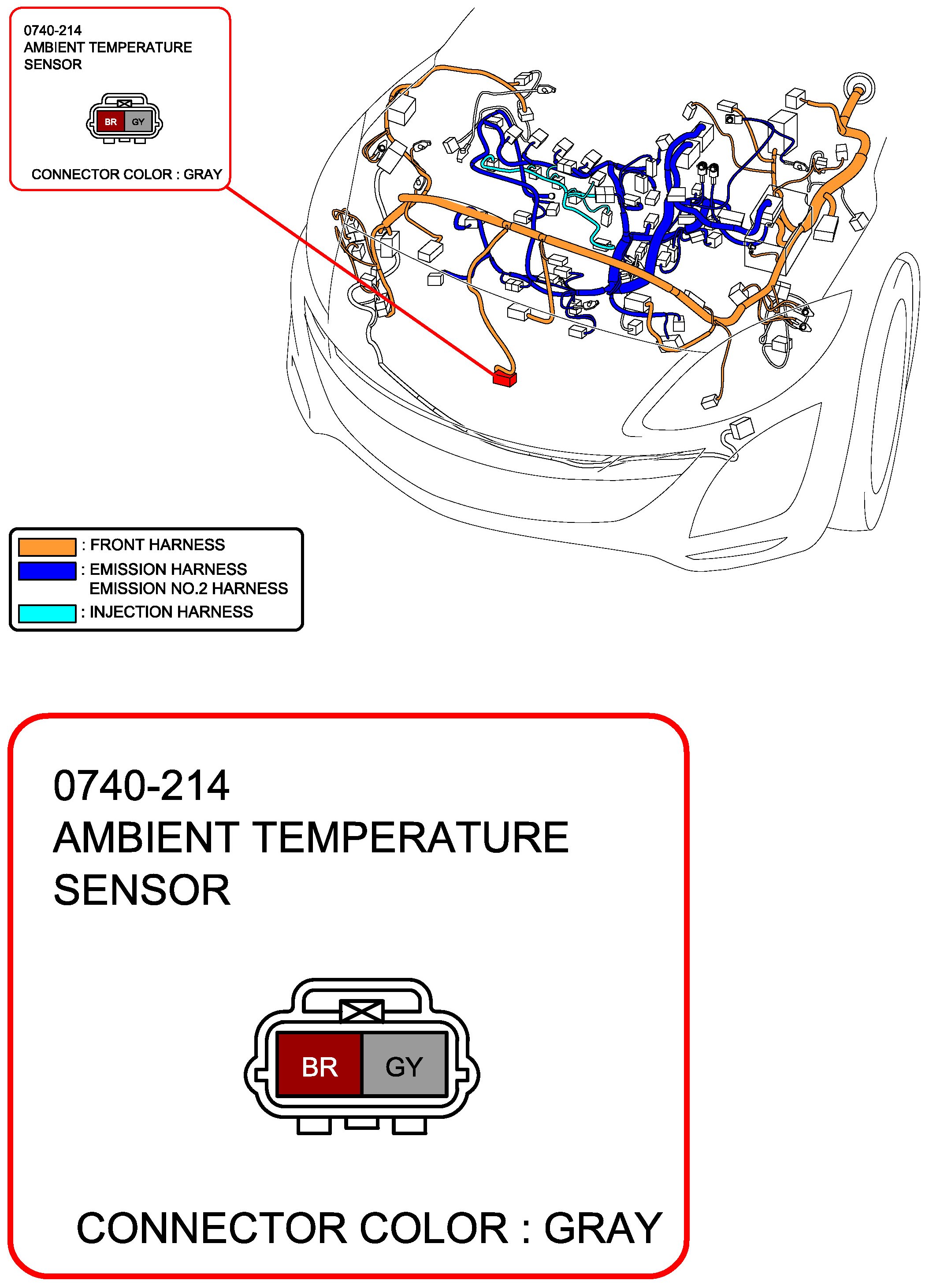 0740-214
AMBIENT TEMPERATURE SENSOR

BR GY

CONNECTOR COLOR : GRAY

: FRONT HARNESS
: EMISSION HARNESS
EMISSION NO.2 HARNESS
: INJECTION HARNESS

0740-214
AMBIENT TEMPERATURE SENSOR

BR GY

CONNECTOR COLOR : GRAY