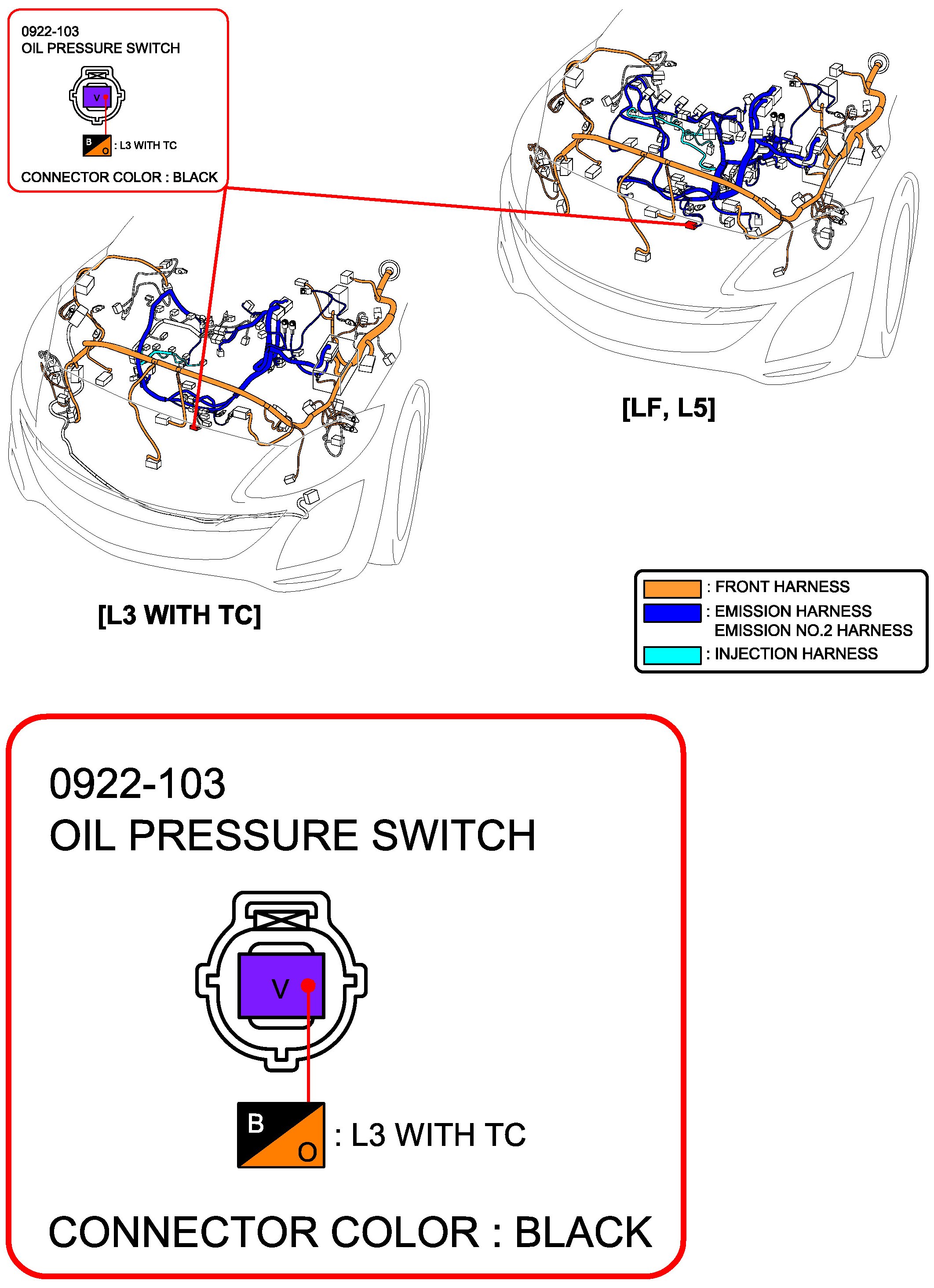 0922-103
OIL PRESSURE SWITCH

V

B O : L3 WITH TC

CONNECTOR COLOR : BLACK

[LF, L5]

[L3 WITH TC]

: FRONT HARNESS
: EMISSION HARNESS
EMISSION NO.2 HARNESS
: INJECTION HARNESS

0922-103
OIL PRESSURE SWITCH

V

B O : L3 WITH TC

CONNECTOR COLOR : BLACK