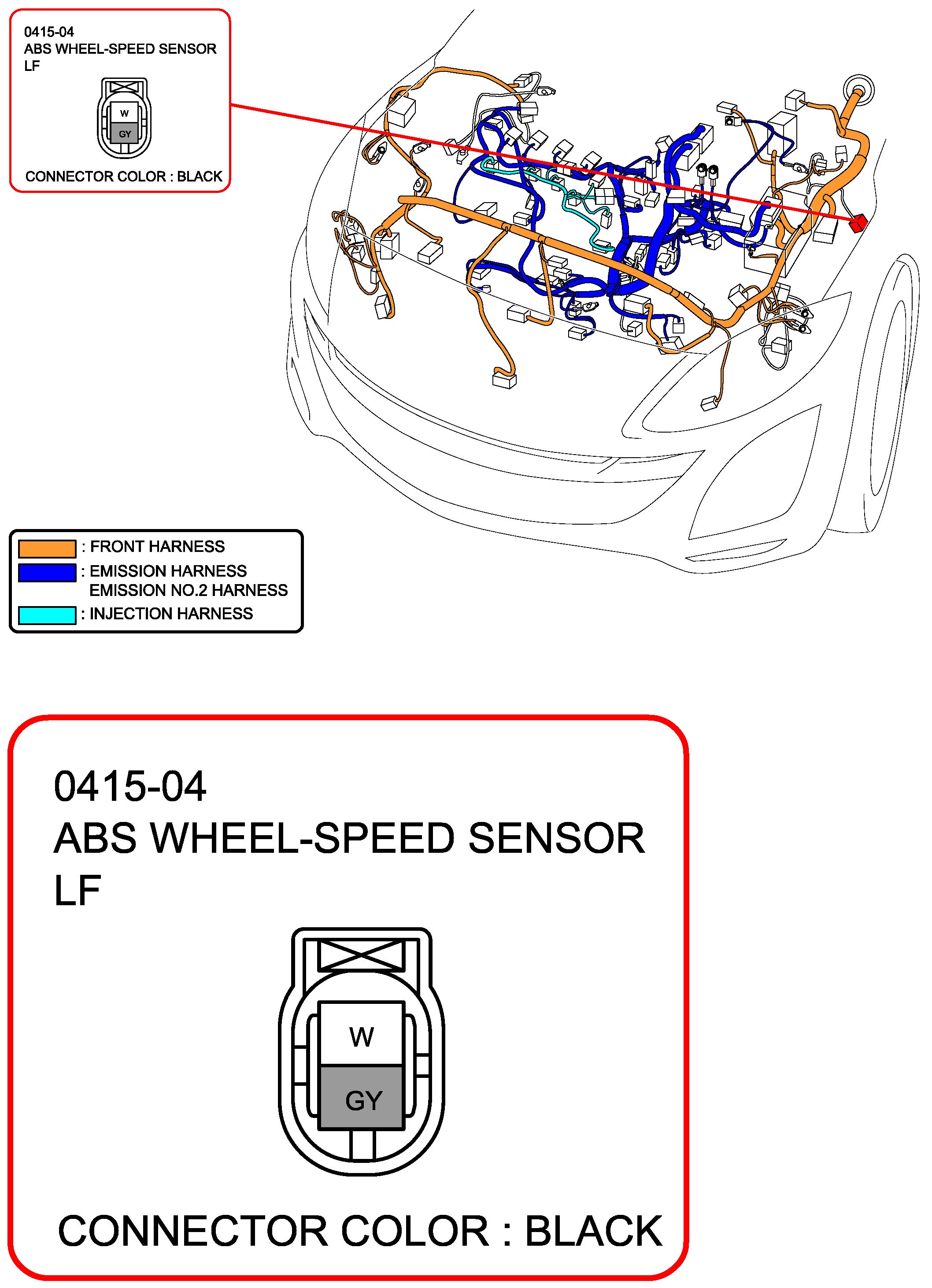 0415-04
ABS WHEEL-SPEED SENSOR
LF

W
GY

CONNECTOR COLOR : BLACK

: FRONT HARNESS
: EMISSION HARNESS
EMISSION NO.2 HARNESS
: INJECTION HARNESS

0415-04
ABS WHEEL-SPEED SENSOR
LF

W
GY

CONNECTOR COLOR : BLACK