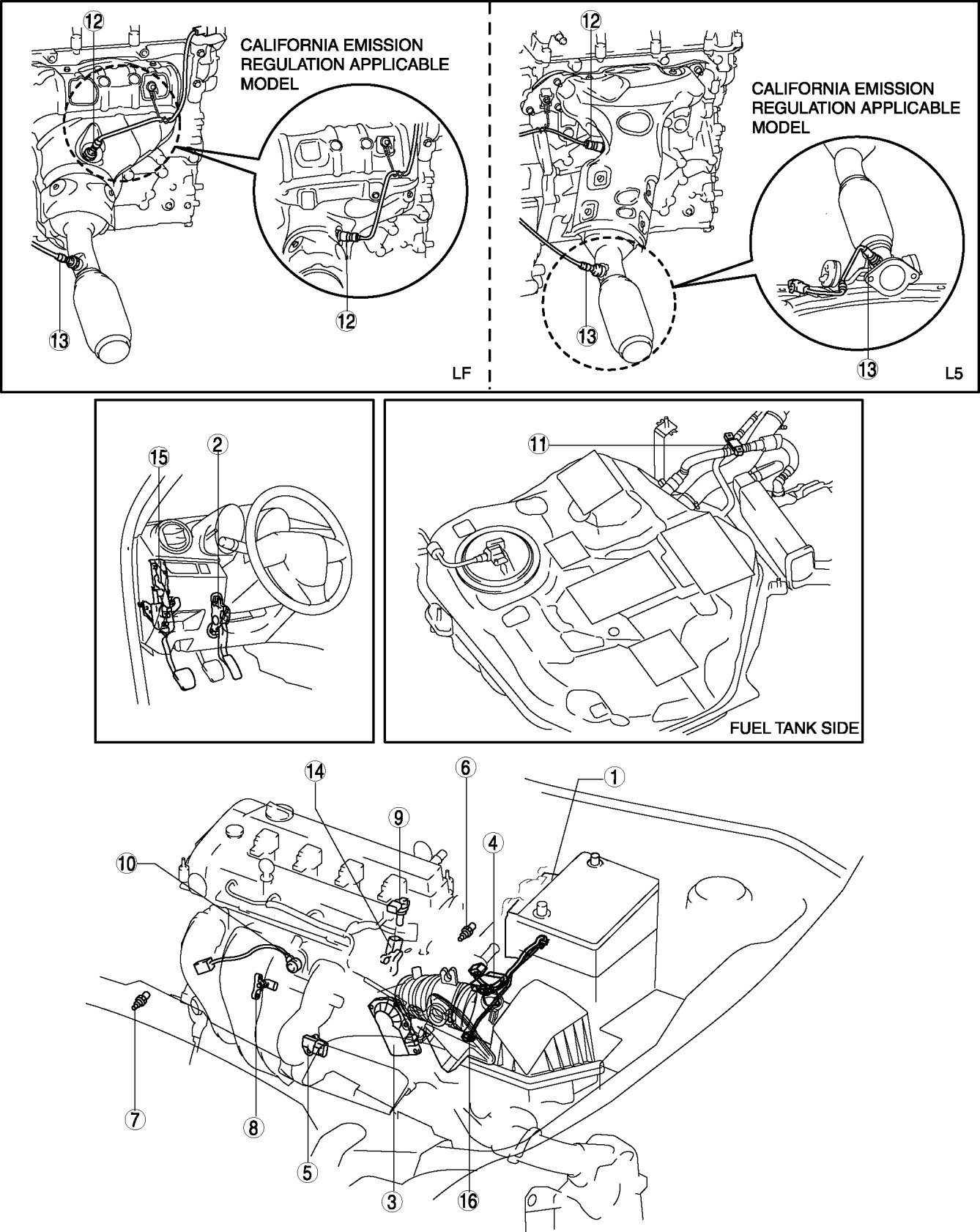 12

CALIFORNIA EMISSION REGULATION APPLICABLE MODEL

12

13

LF

12

CALIFORNIA EMISSION REGULATION APPLICABLE MODEL

13

13

L5

15

2

11

FUEL TANK SIDE

14

6

1

9

4

10

7

8

5

3

16