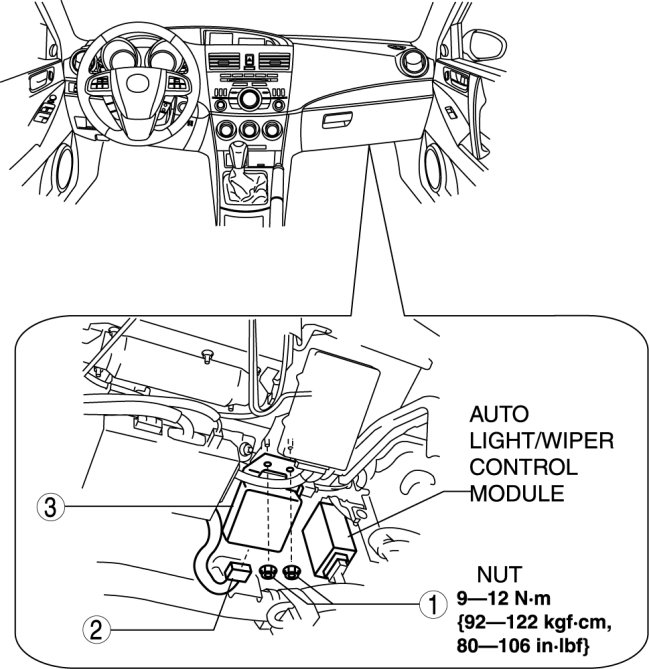 AUTO LIGHT/WIPER CONTROL MODULE

3

NUT
9—12 N·m
{92—122 kgf·cm,
80—106 in·lbf}

1

2