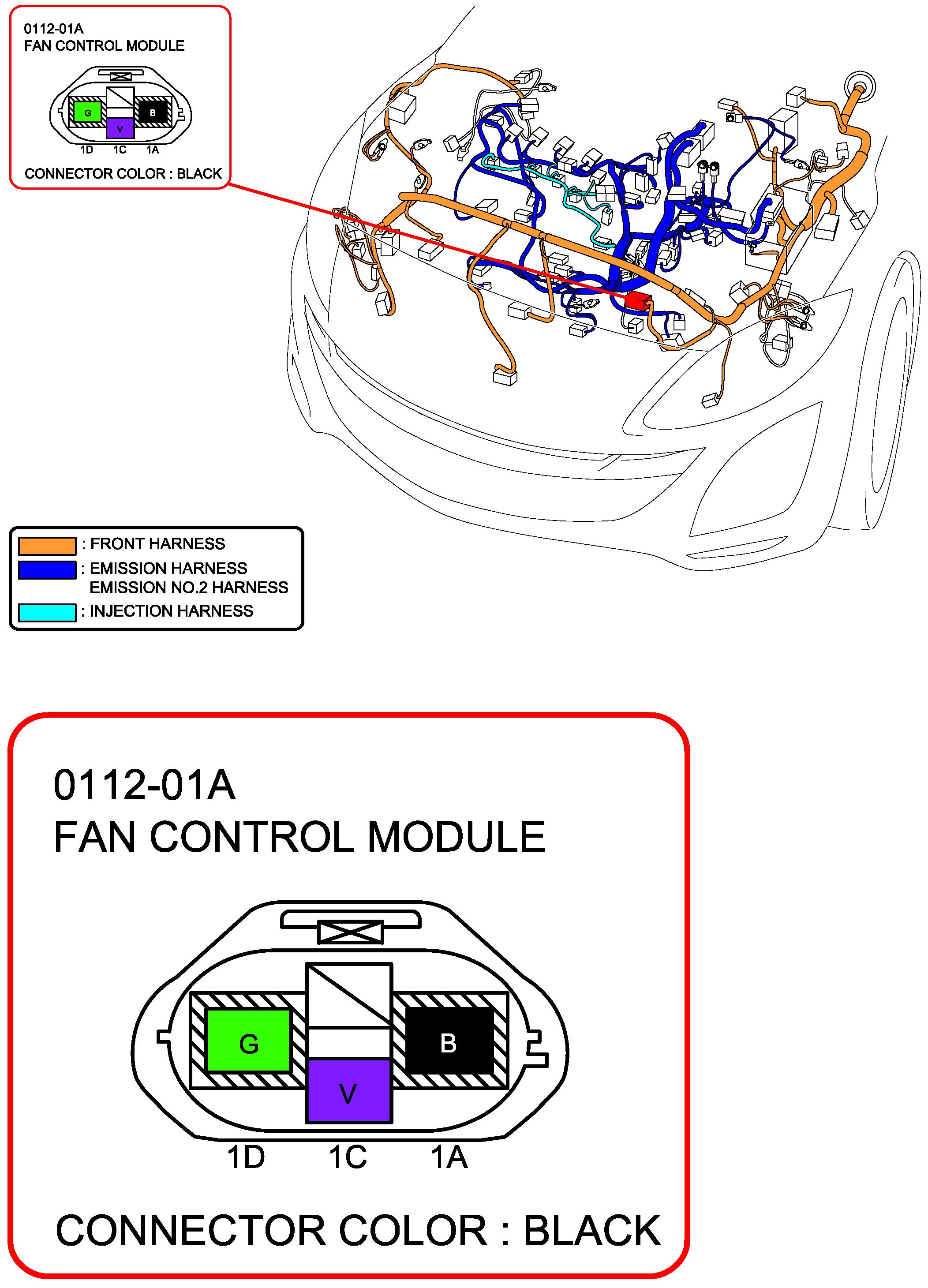 0112-01A
FAN CONTROL MODULE

G B
V

1D 1C 1A

CONNECTOR COLOR : BLACK

: FRONT HARNESS
: EMISSION HARNESS
EMISSION NO.2 HARNESS
: INJECTION HARNESS

0112-01A
FAN CONTROL MODULE

G B
V

1D 1C 1A

CONNECTOR COLOR : BLACK