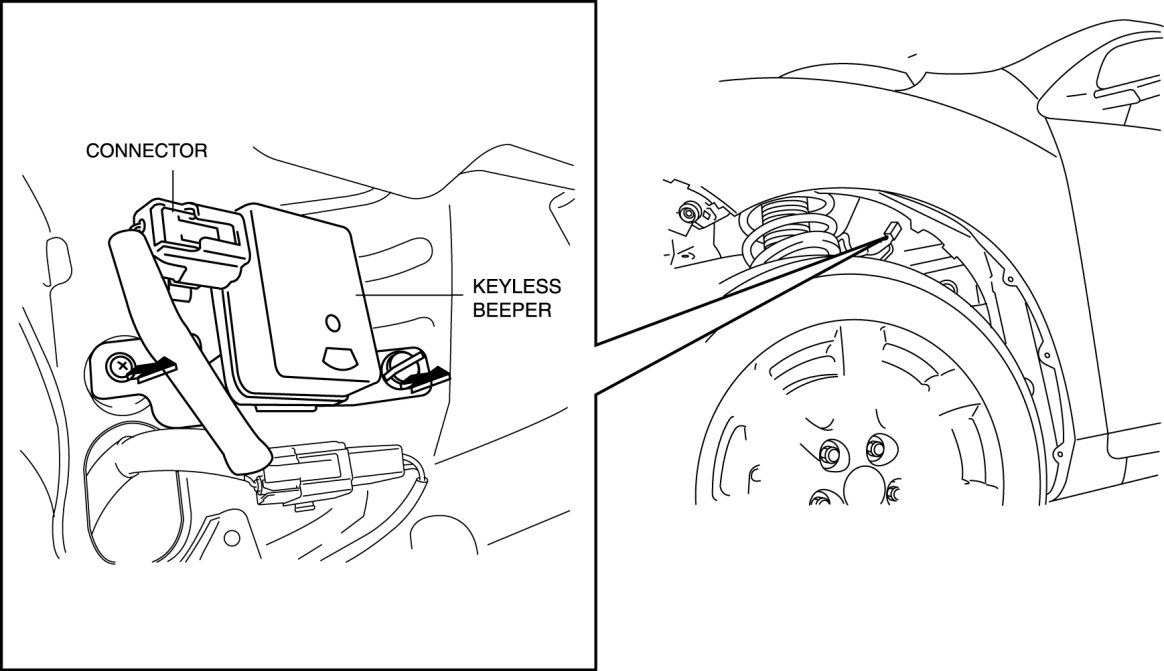 CONNECTOR

KEYLESS BEEPER