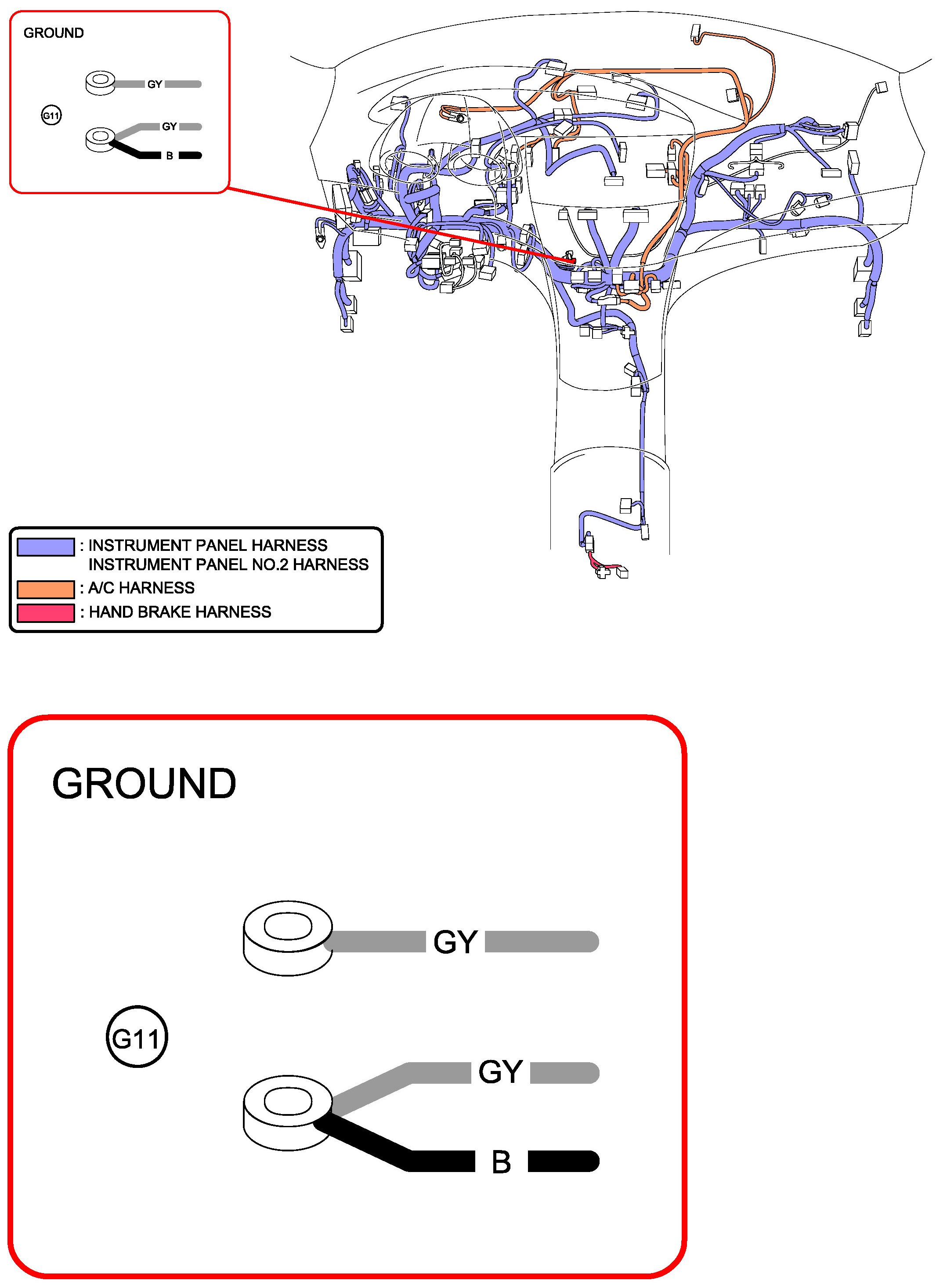 GROUND

GY

G11

GY

B

: INSTRUMENT PANEL HARNESS
INSTRUMENT PANEL NO.2 HARNESS

: A/C HARNESS

: HAND BRAKE HARNESS

GROUND

GY

G11

GY

B