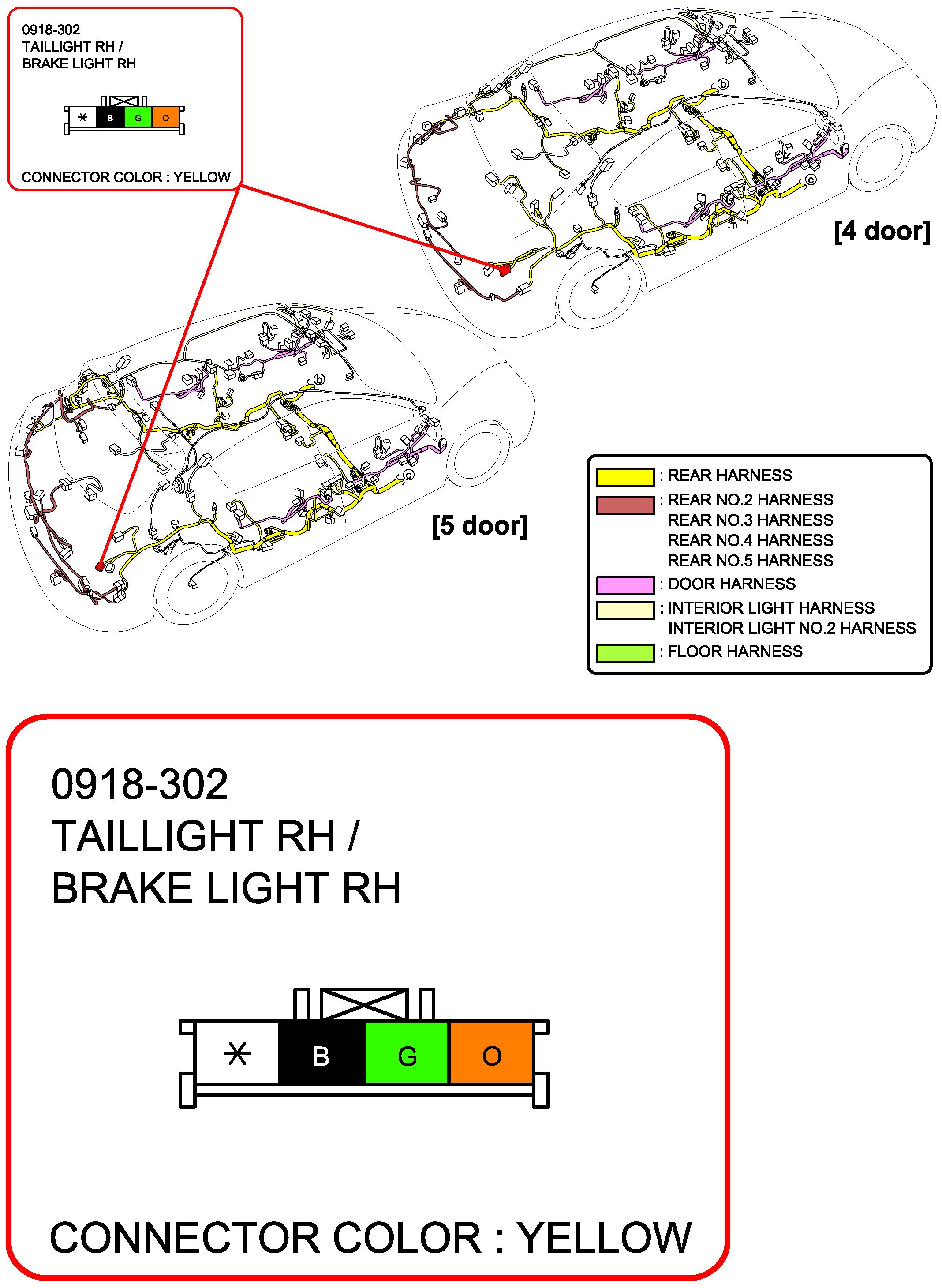 0918-302
TAILLIGHT RH /
BRAKE LIGHT RH

\* B G O

CONNECTOR COLOR : YELLOW

b

c

[4 door]

b

c

[5 door]

: REAR HARNESS
: REAR NO.2 HARNESS
REAR NO.3 HARNESS
REAR NO.4 HARNESS
REAR NO.5 HARNESS
: DOOR HARNESS
: INTERIOR LIGHT HARNESS
INTERIOR LIGHT NO.2 HARNESS
: FLOOR HARNESS

0918-302
TAILLIGHT RH /
BRAKE LIGHT RH

\* B G O

CONNECTOR COLOR : YELLOW