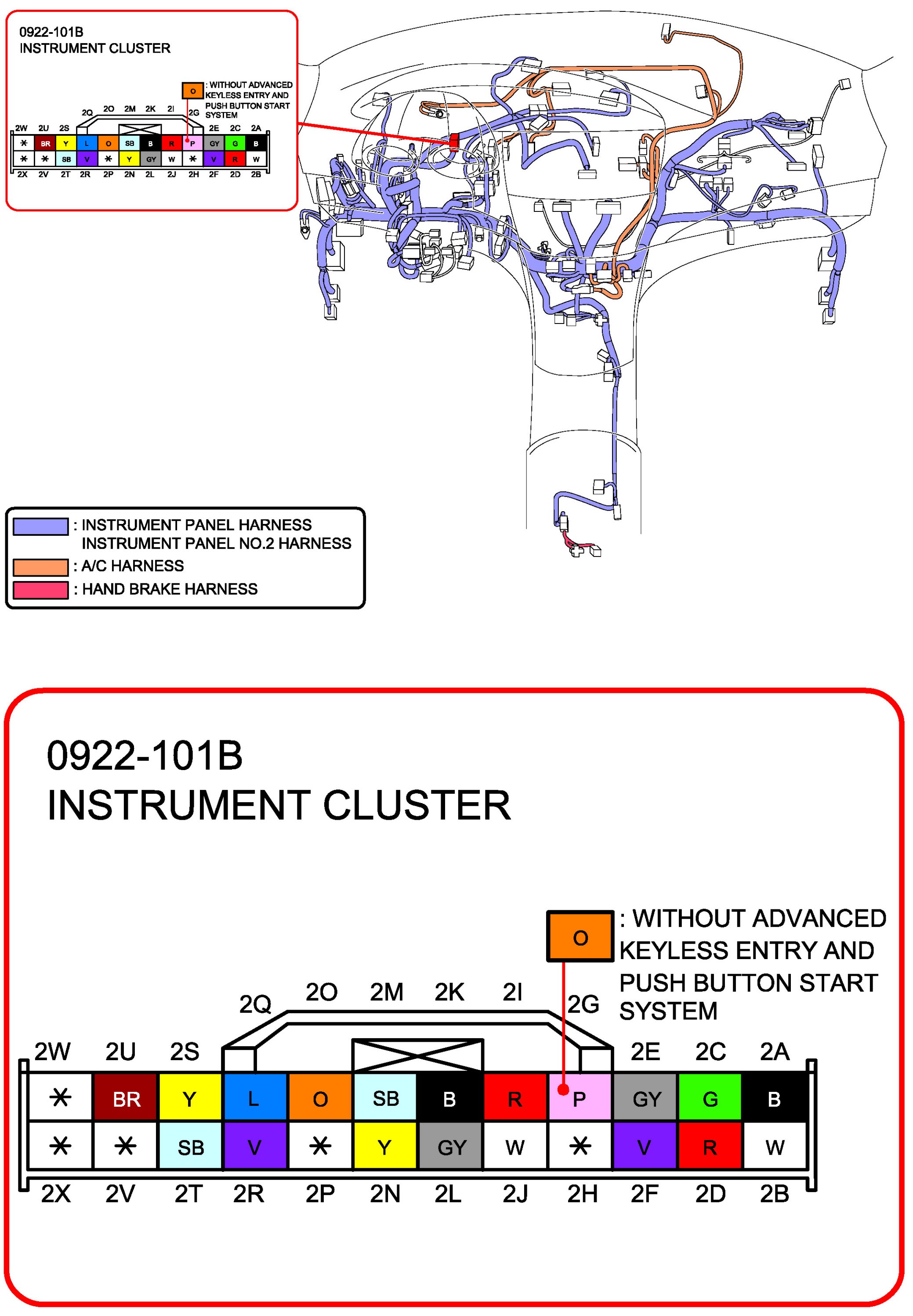 0922-101B
INSTRUMENT CLUSTER

O : WITHOUT ADVANCED KEYLESS ENTRY AND PUSH BUTTON START SYSTEM

2Q 2O 2M 2K 2I 2G
2W 2U 2S 2E 2C 2A

| * | BR | Y | L | O | SB | B | R | P | GY | G | B |
|---|---|---|---|---|---|---|---|---|---|---|---|
| * | * | SB | V | * | Y | GY | W | * | V | R | W |

2X 2V 2T 2R 2P 2N 2L 2J 2H 2F 2D 2B

: INSTRUMENT PANEL HARNESS
INSTRUMENT PANEL NO.2 HARNESS
: A/C HARNESS
: HAND BRAKE HARNESS

0922-101B
INSTRUMENT CLUSTER

O : WITHOUT ADVANCED KEYLESS ENTRY AND PUSH BUTTON START SYSTEM

2Q 2O 2M 2K 2I 2G
2W 2U 2S 2E 2C 2A

| * | BR | Y | L | O | SB | B | R | P | GY | G | B |
|---|---|---|---|---|---|---|---|---|---|---|---|
| * | * | SB | V | * | Y | GY | W | * | V | R | W |

2X 2V 2T 2R 2P 2N 2L 2J 2H 2F 2D 2B