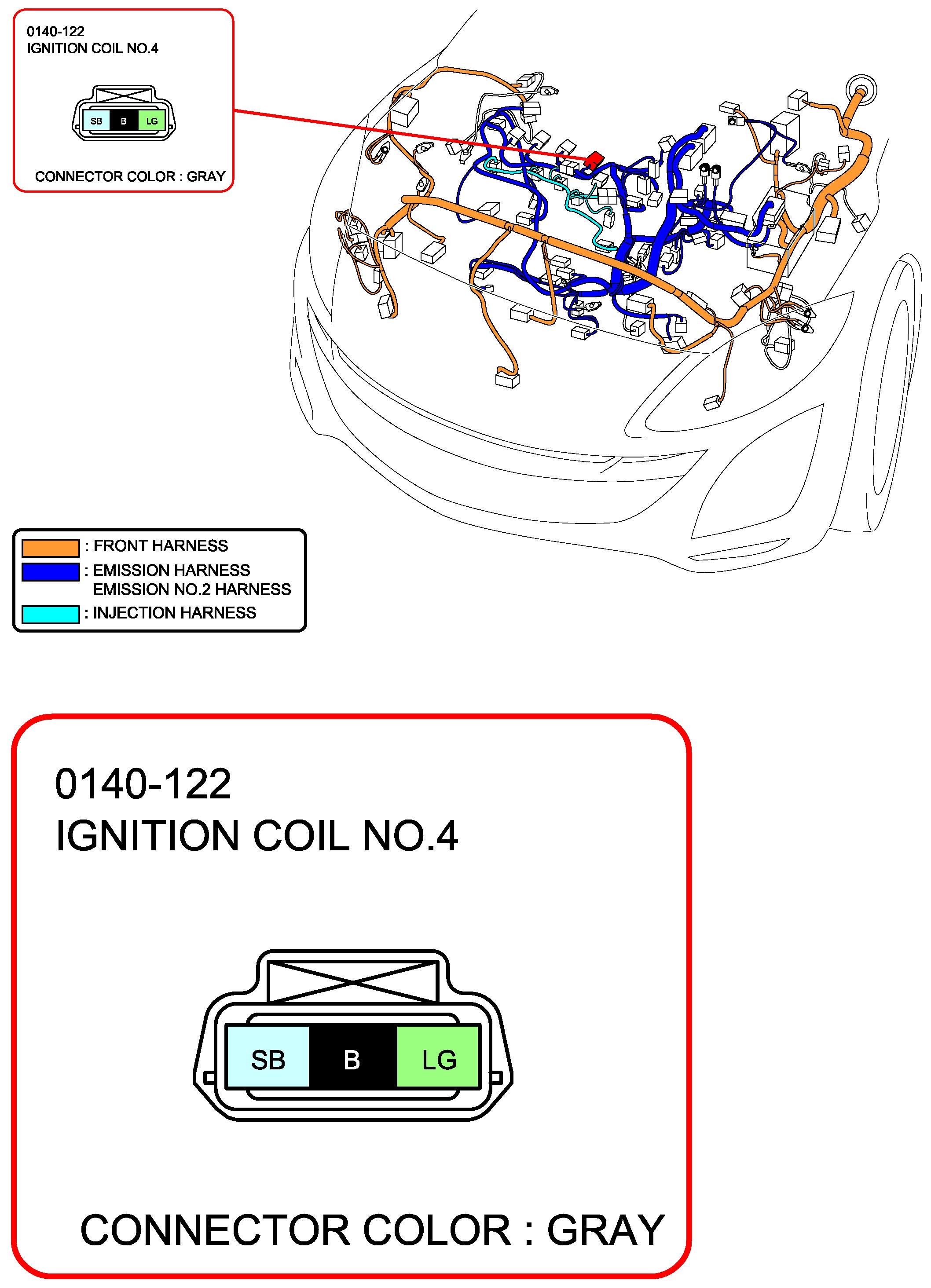 0140-122
IGNITION COIL NO.4

SB B LG

CONNECTOR COLOR : GRAY

: FRONT HARNESS
: EMISSION HARNESS
EMISSION NO.2 HARNESS
: INJECTION HARNESS

0140-122
IGNITION COIL NO.4

SB B LG

CONNECTOR COLOR : GRAY