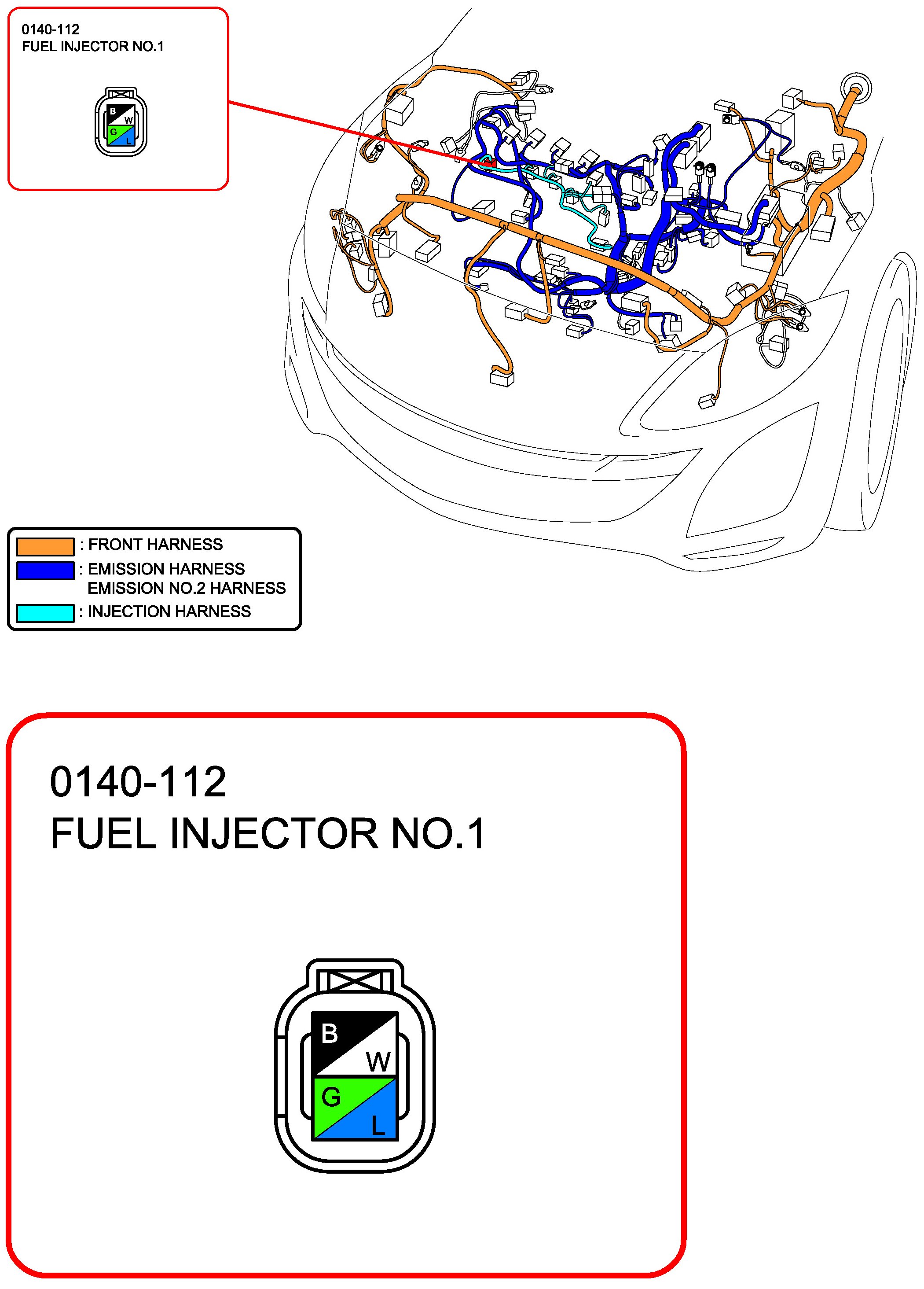 0140-112
FUEL INJECTOR NO.1

B
W
G
L

: FRONT HARNESS
: EMISSION HARNESS
EMISSION NO.2 HARNESS
: INJECTION HARNESS

0140-112
FUEL INJECTOR NO.1

B
W
G
L