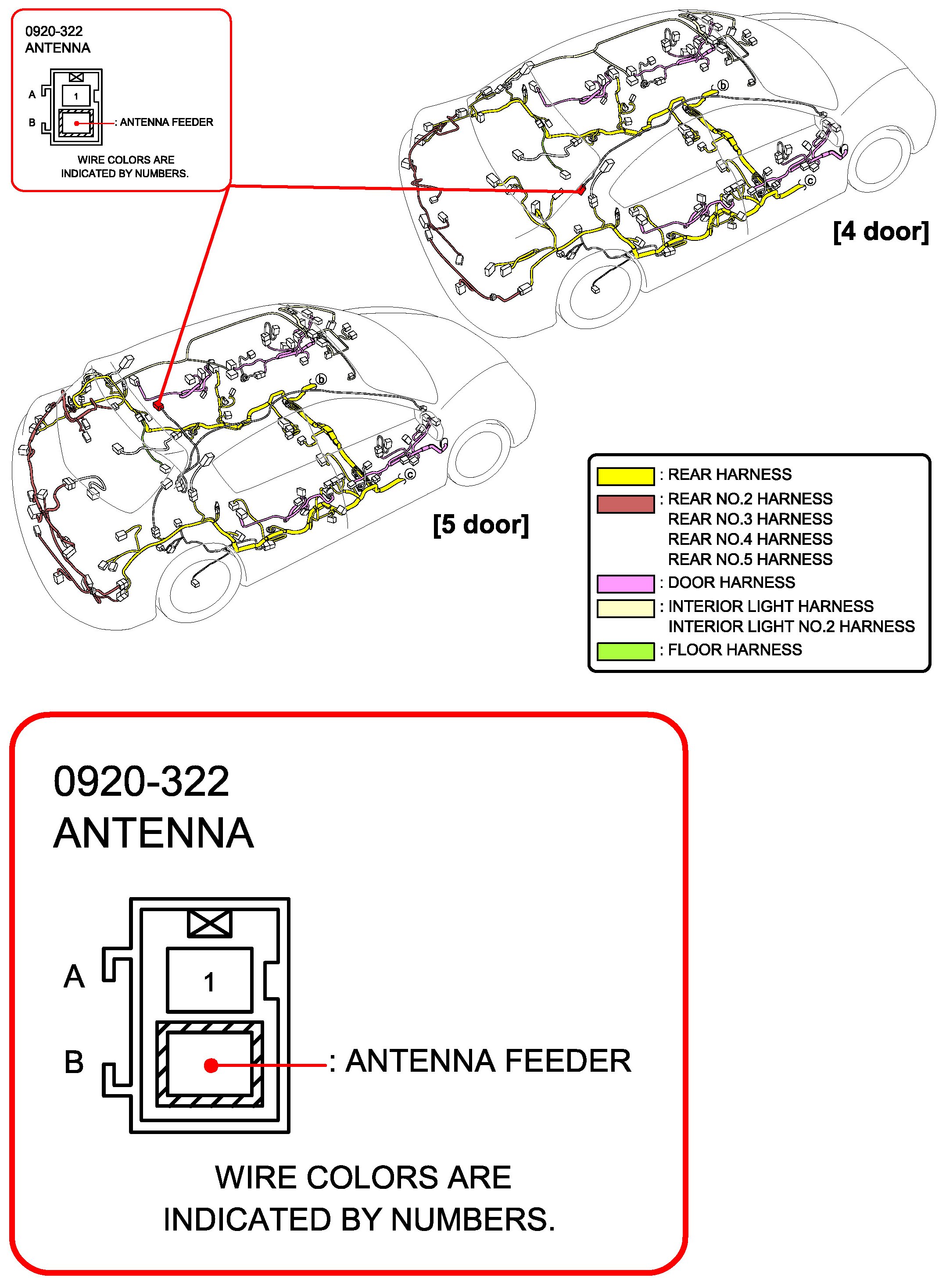 0920-322
ANTENNA

A
1
B
: ANTENNA FEEDER

WIRE COLORS ARE INDICATED BY NUMBERS.

b
c
[4 door]

b
c
[5 door]

: REAR HARNESS
: REAR NO.2 HARNESS
REAR NO.3 HARNESS
REAR NO.4 HARNESS
REAR NO.5 HARNESS
: DOOR HARNESS
: INTERIOR LIGHT HARNESS
INTERIOR LIGHT NO.2 HARNESS
: FLOOR HARNESS

0920-322
ANTENNA

A
1
B
: ANTENNA FEEDER

WIRE COLORS ARE INDICATED BY NUMBERS.