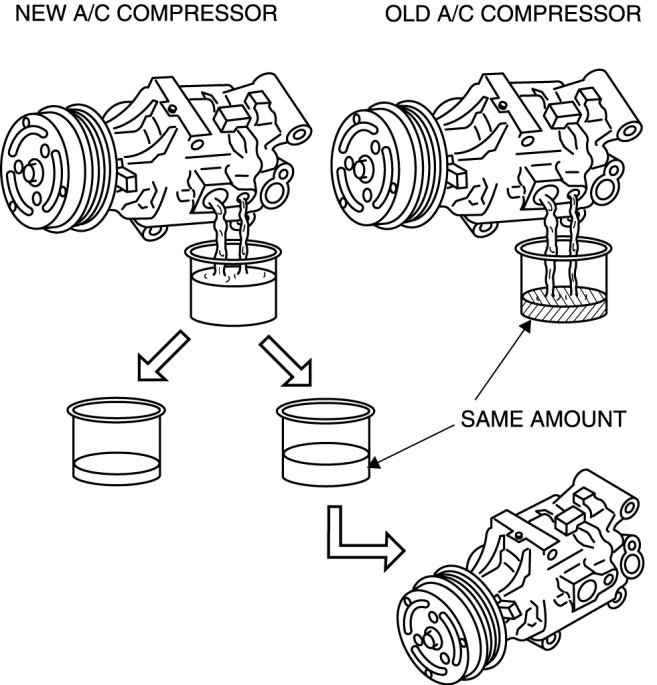 NEW A/C COMPRESSOR

OLD A/C COMPRESSOR

SAME AMOUNT