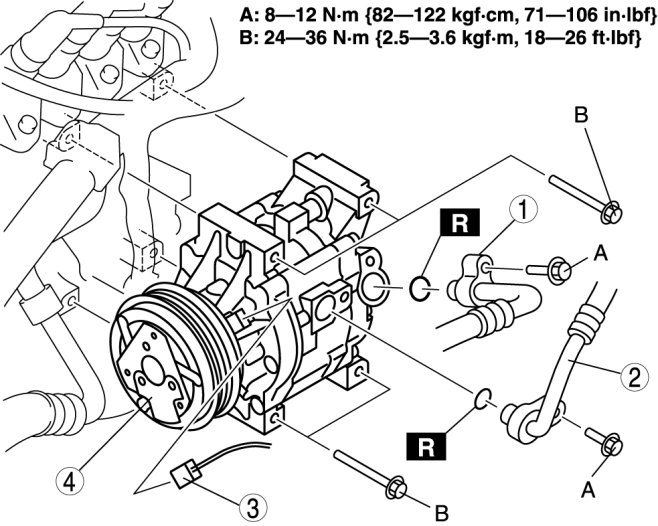 A: 8—12 N·m {82—122 kgf·cm, 71—106 in·lbf}
B: 24—36 N·m {2.5—3.6 kgf·m, 18—26 ft·lbf}

B
R
1
A
2
R
A
4
3
B