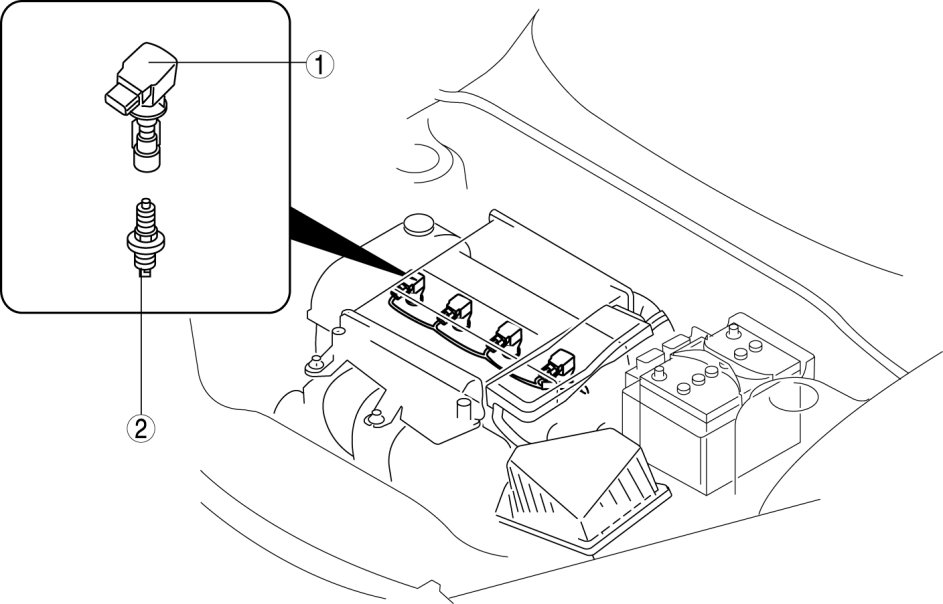 ①
②