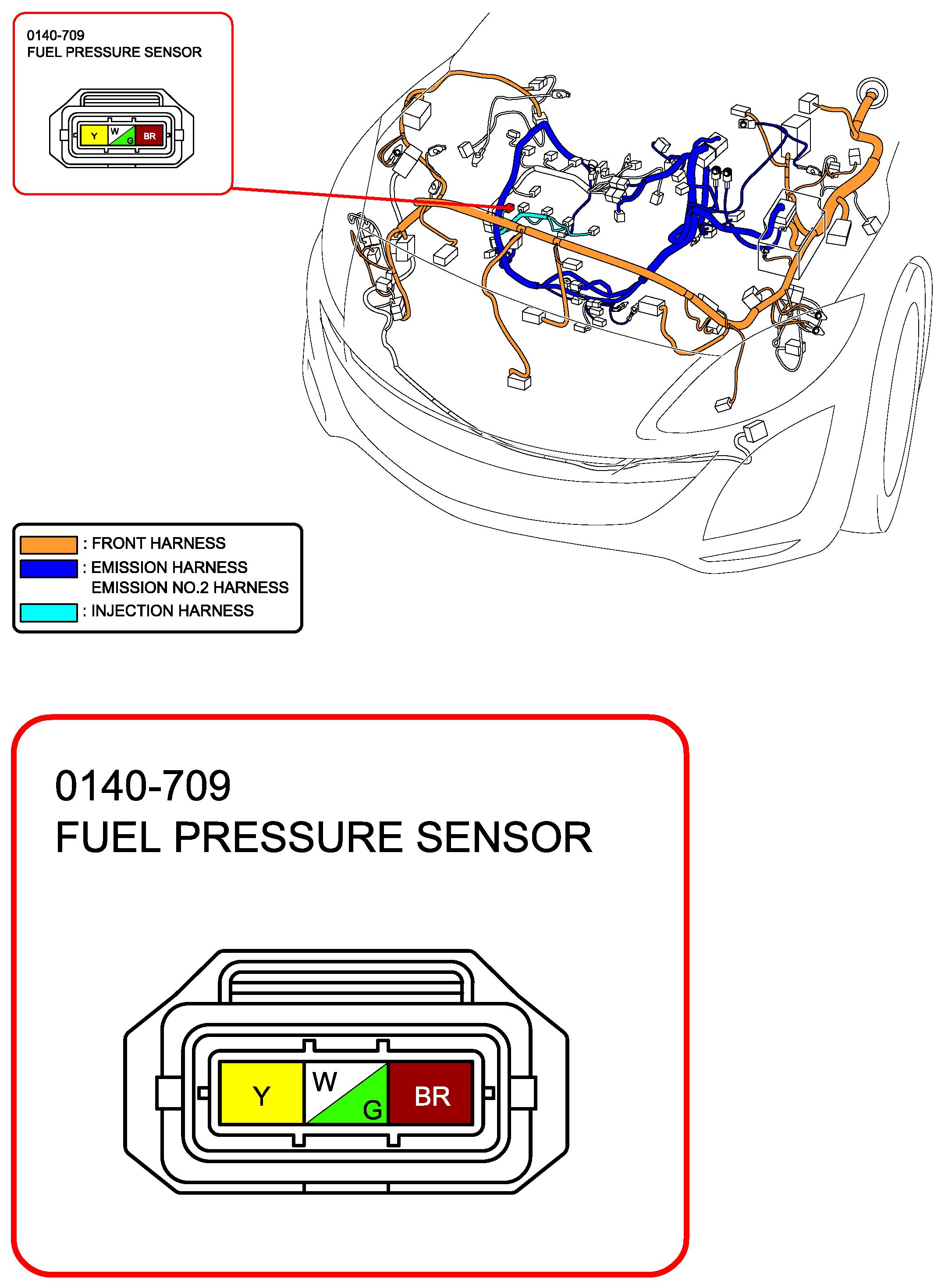 0140-709
FUEL PRESSURE SENSOR

Y W G BR

: FRONT HARNESS
: EMISSION HARNESS
EMISSION NO.2 HARNESS
: INJECTION HARNESS

0140-709
FUEL PRESSURE SENSOR

Y W G BR