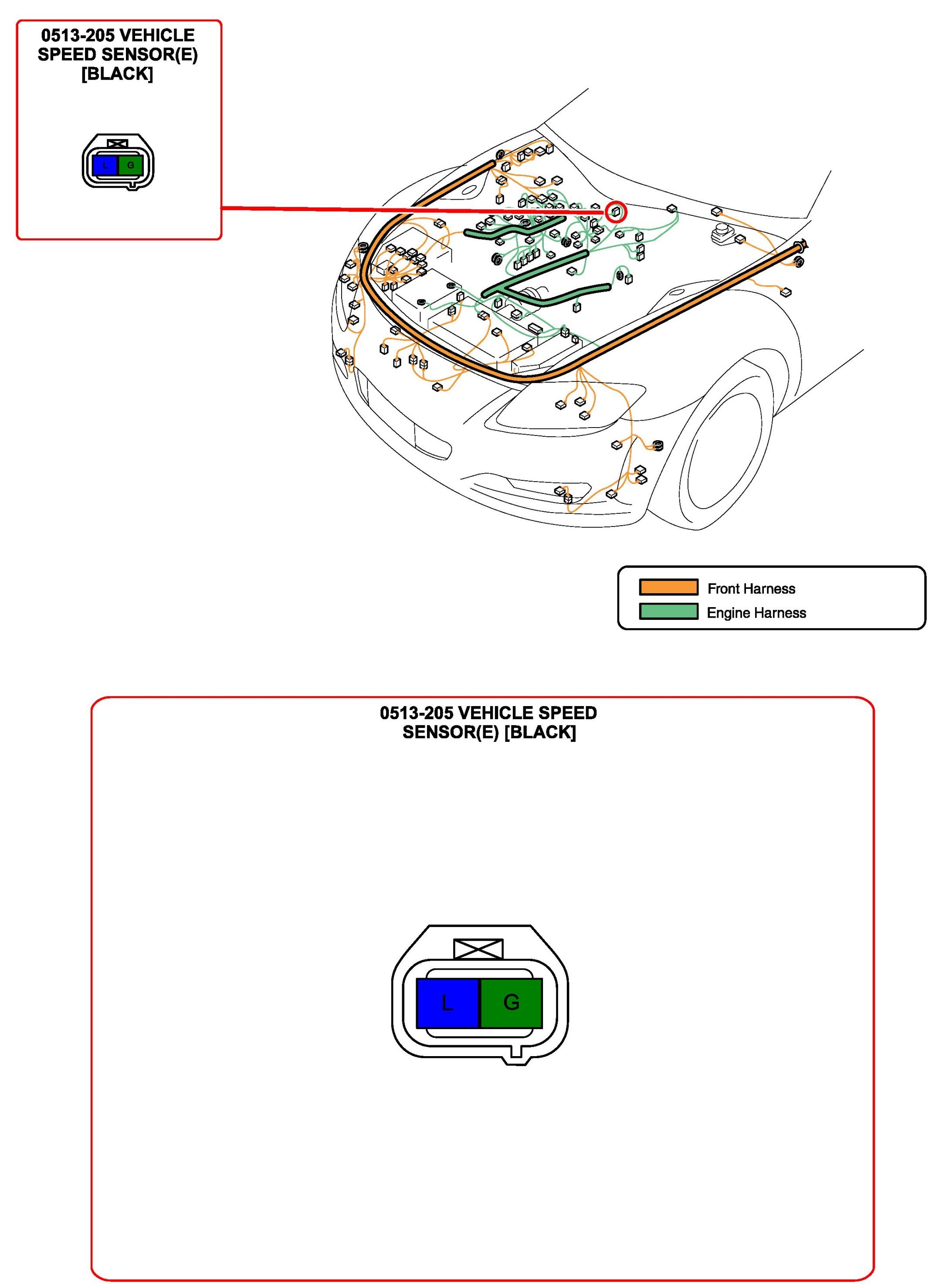 0513-205 VEHICLE SPEED SENSOR(E) [BLACK]

L G

Front Harness
Engine Harness

0513-205 VEHICLE SPEED SENSOR(E) [BLACK]

L G