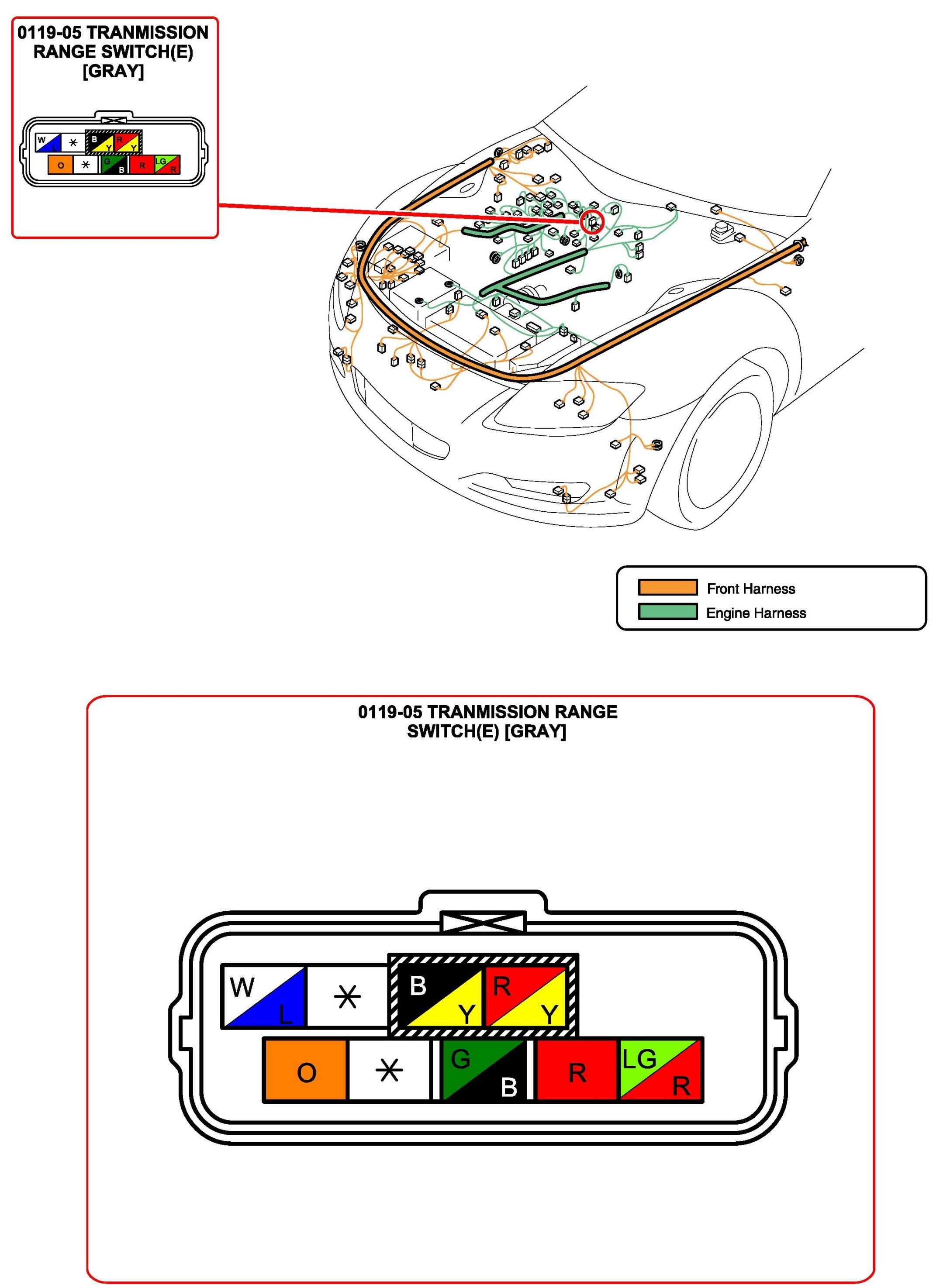 0119-05 TRANMISSION RANGE SWITCH(E) [GRAY]

W L * B Y R Y
O * G B R LG R

Front Harness
Engine Harness

0119-05 TRANMISSION RANGE SWITCH(E) [GRAY]

W L * B Y R Y
O * G B R LG R