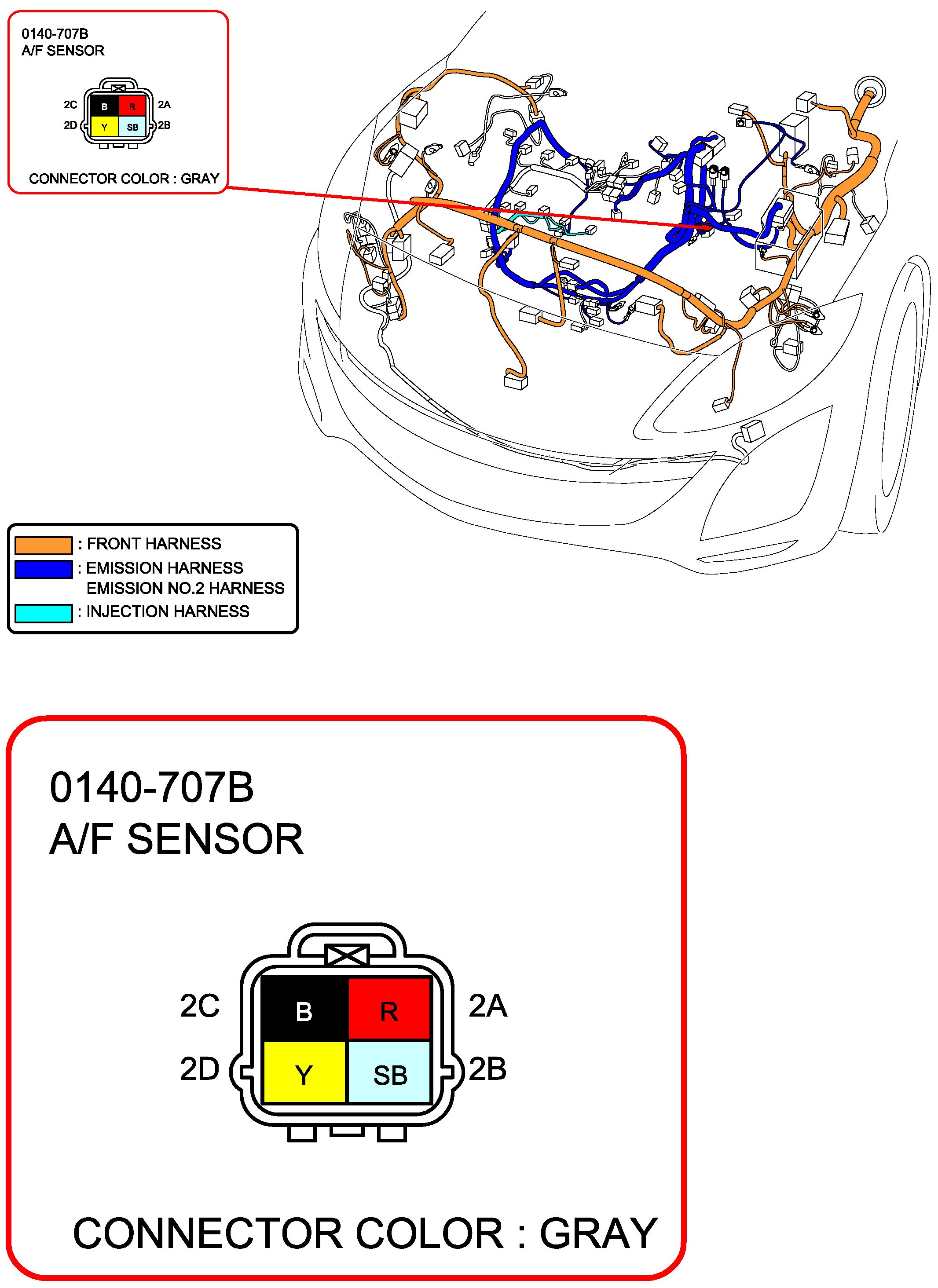 0140-707B
A/F SENSOR

2C B R 2A
2D Y SB 2B

CONNECTOR COLOR : GRAY

: FRONT HARNESS
: EMISSION HARNESS
EMISSION NO.2 HARNESS
: INJECTION HARNESS

0140-707B
A/F SENSOR

2C B R 2A
2D Y SB 2B

CONNECTOR COLOR : GRAY