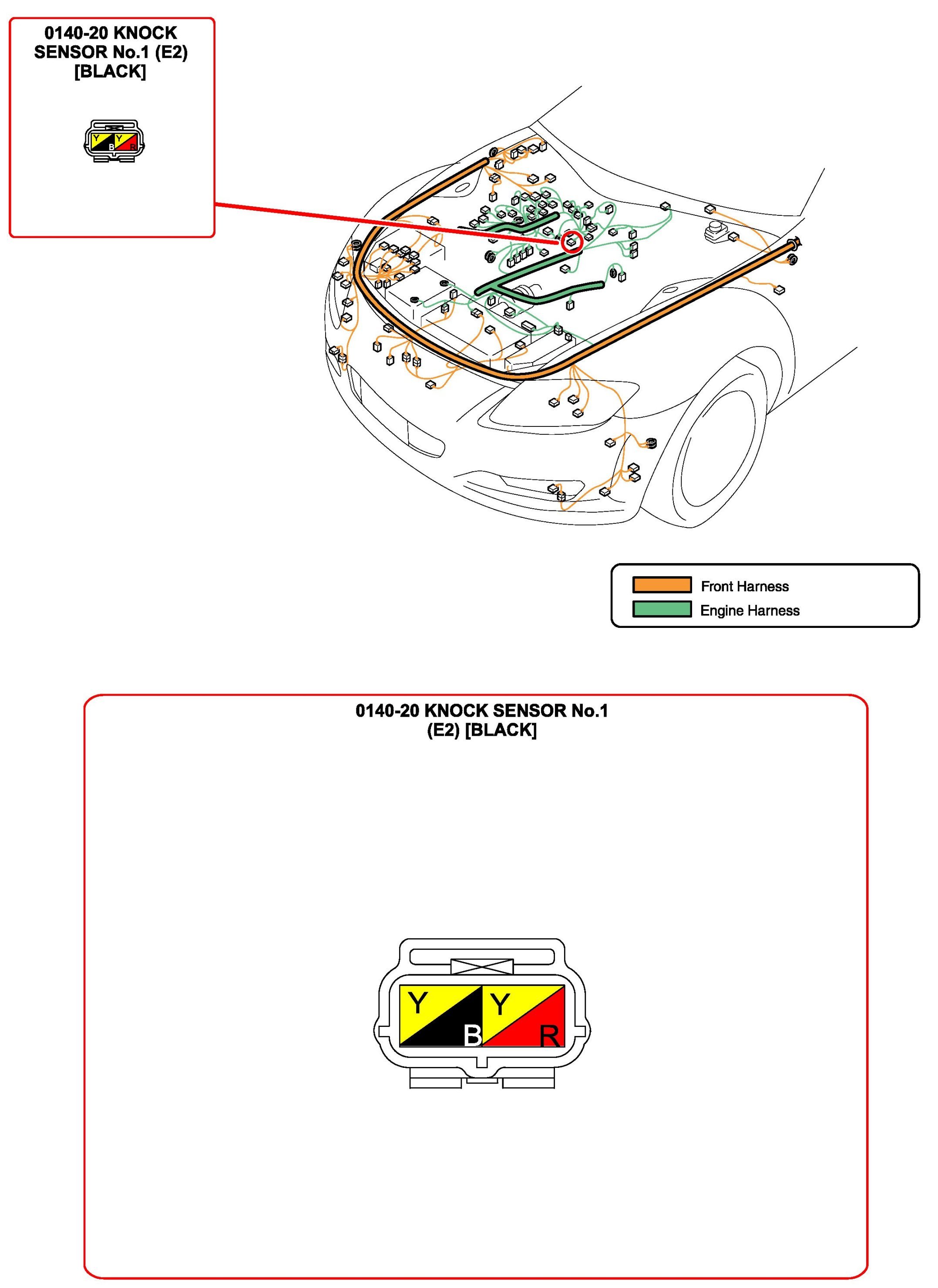 0140-20 KNOCK SENSOR No.1 (E2) [BLACK]

Y B Y R

Front Harness
Engine Harness

0140-20 KNOCK SENSOR No.1 (E2) [BLACK]

Y B Y R