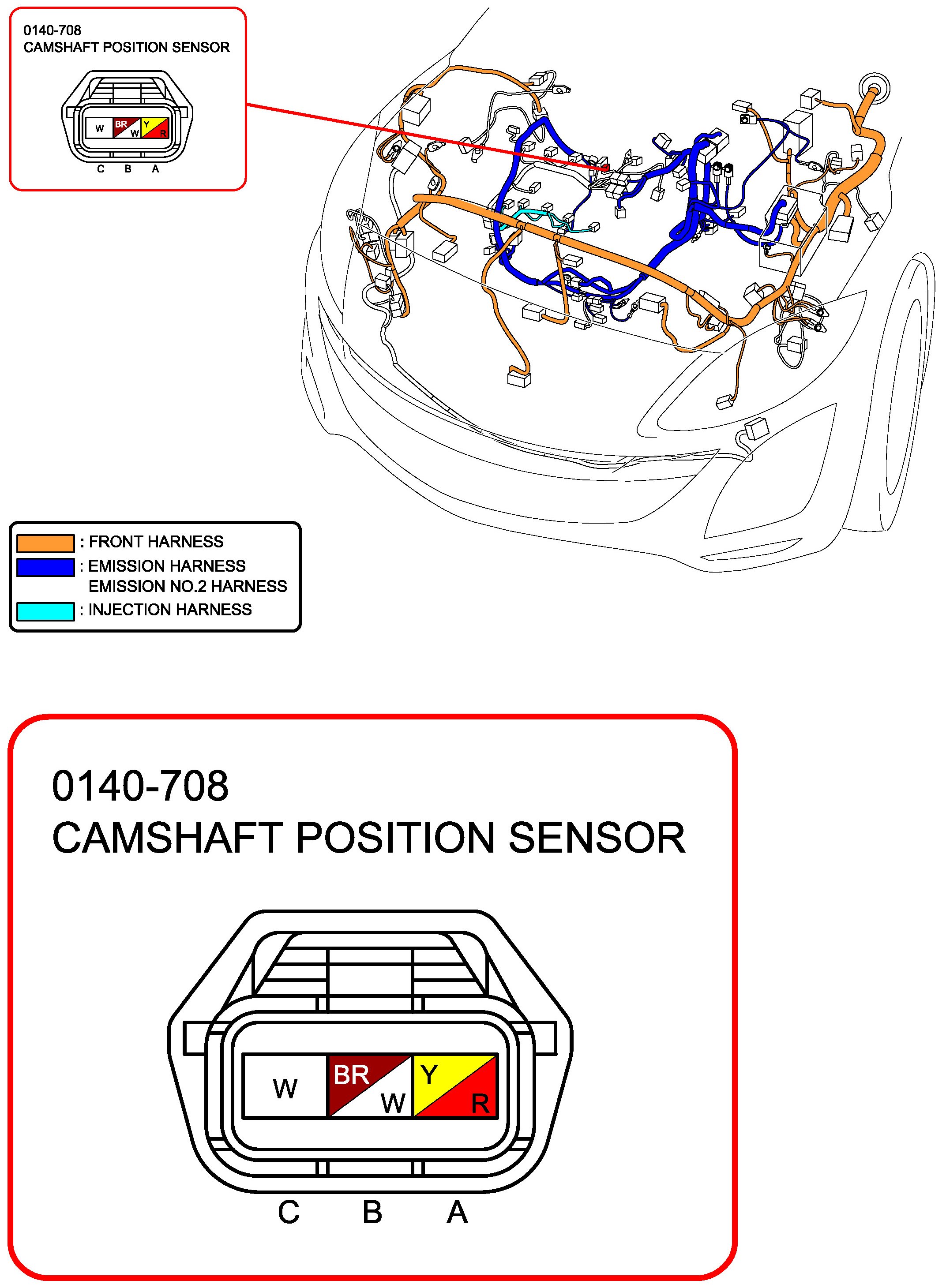 0140-708
CAMSHAFT POSITION SENSOR

W BR W Y R

C B A

: FRONT HARNESS
: EMISSION HARNESS
EMISSION NO.2 HARNESS
: INJECTION HARNESS

0140-708
CAMSHAFT POSITION SENSOR

W BR W Y R

C B A