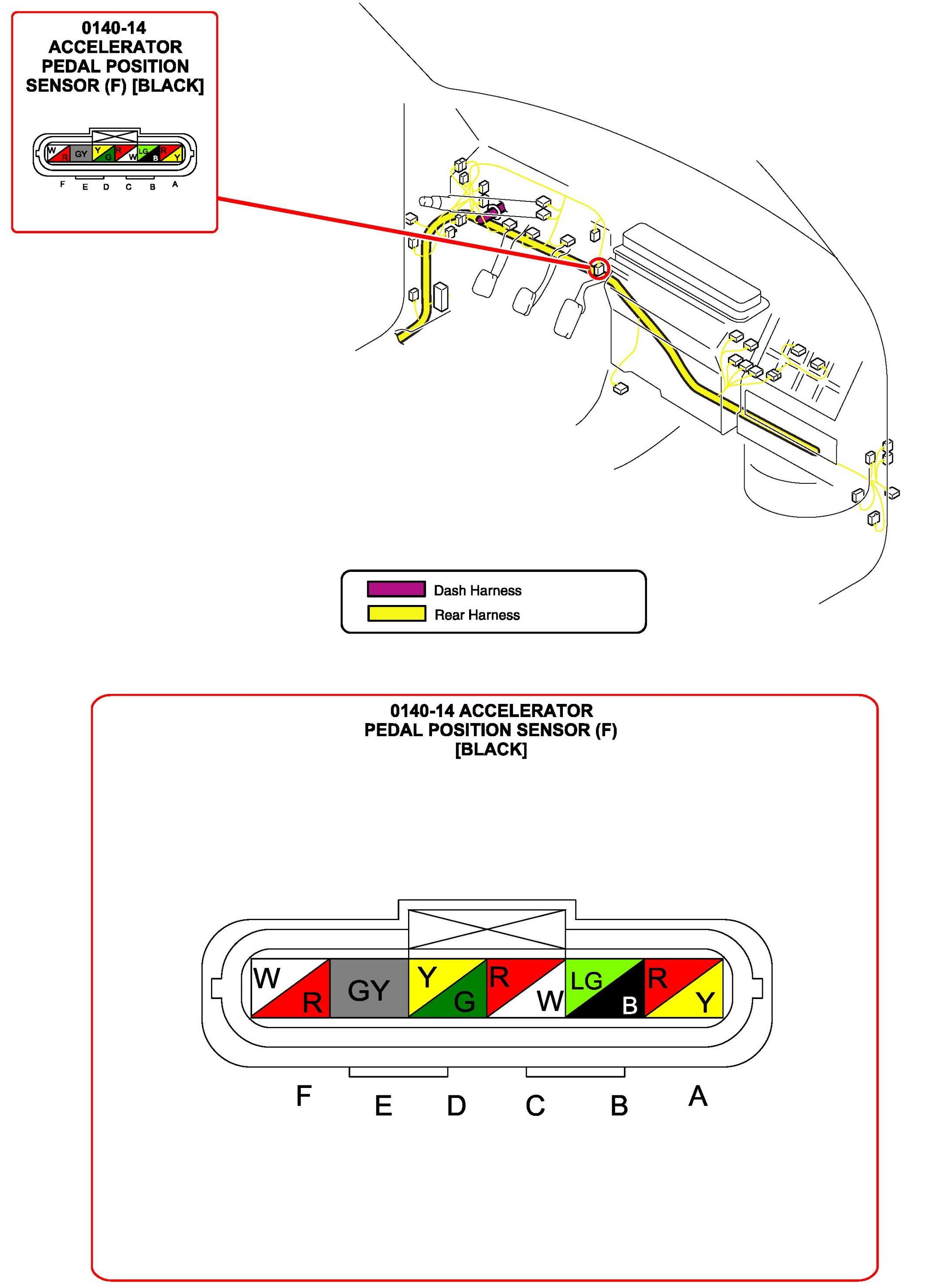 0140-14
ACCELERATOR
PEDAL POSITION
SENSOR (F) [BLACK]

W R GY Y G R W LG B R Y

F E D C B A

Dash Harness
Rear Harness

0140-14 ACCELERATOR
PEDAL POSITION SENSOR (F)
[BLACK]

W R GY Y G R W LG B R Y

F E D C B A