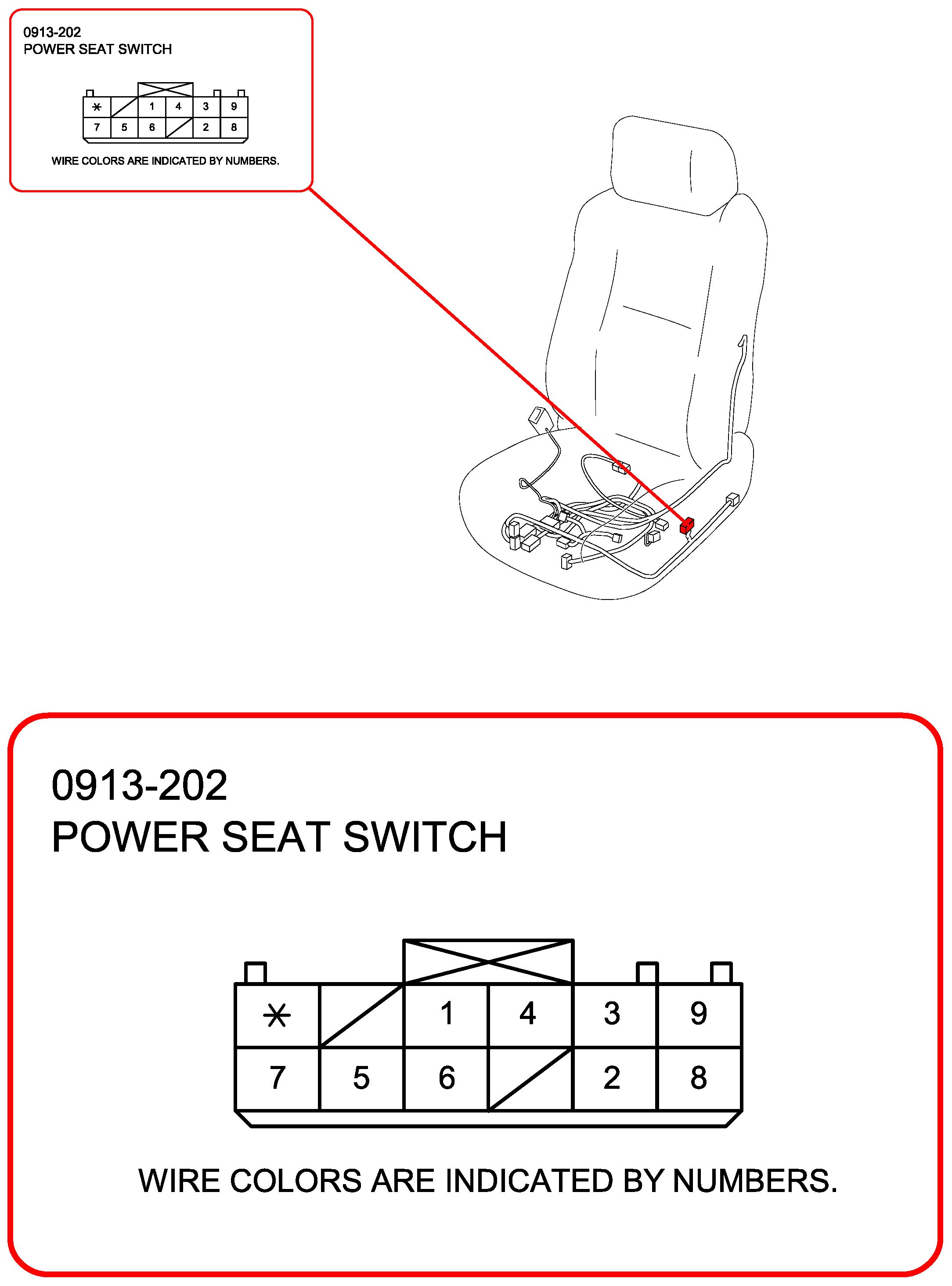 0913-202
POWER SEAT SWITCH

| * |  | 1 | 4 | 3 | 9 |
|---|---|---|---|---|---|
| 7 | 5 | 6 |  | 2 | 8 |

WIRE COLORS ARE INDICATED BY NUMBERS.

0913-202
POWER SEAT SWITCH

| * |  | 1 | 4 | 3 | 9 |
|---|---|---|---|---|---|
| 7 | 5 | 6 |  | 2 | 8 |

WIRE COLORS ARE INDICATED BY NUMBERS.