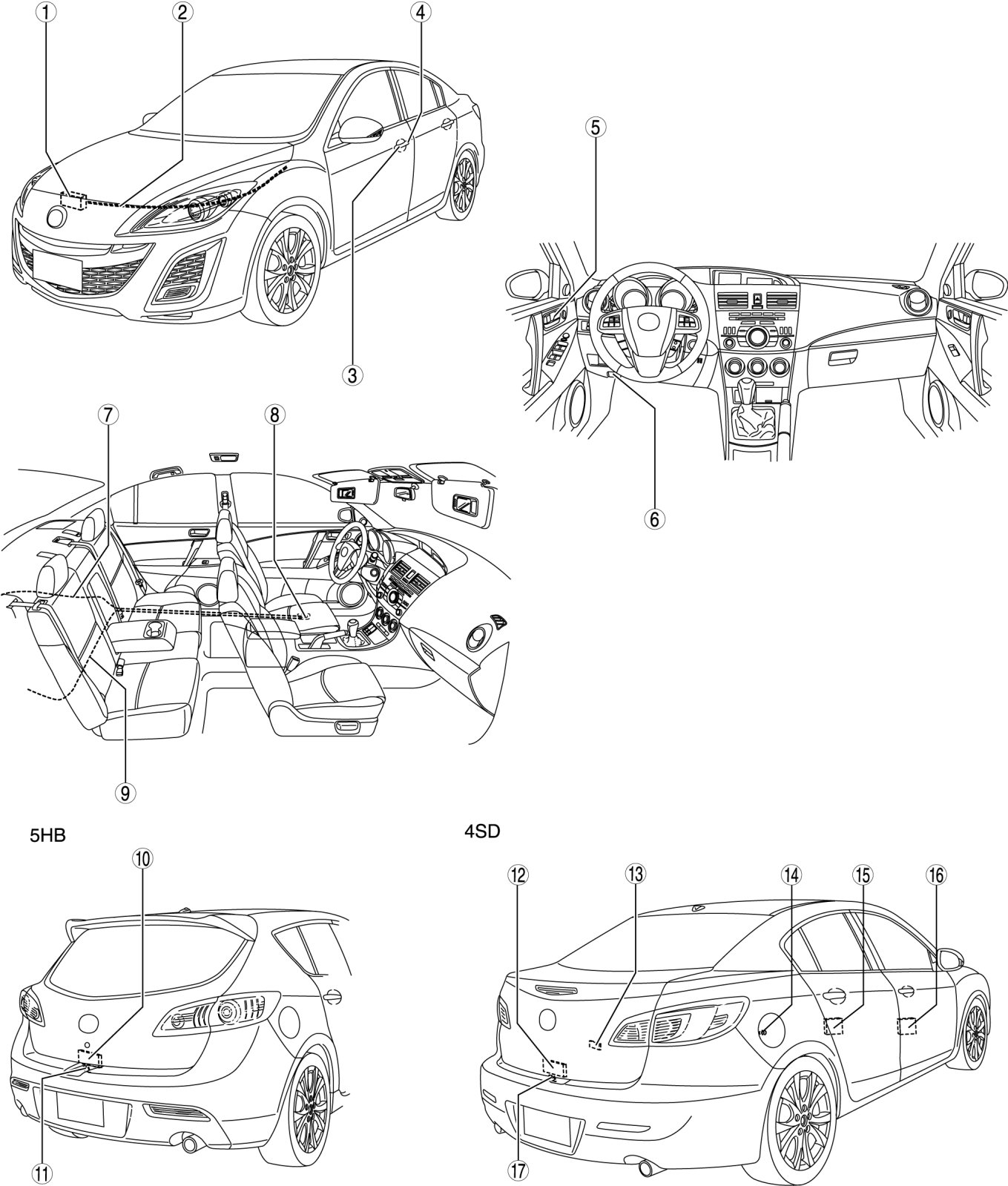 ①
②
④
③
⑤
⑥
⑦
⑧
⑨
5HB
⑩
⑪
4SD
⑫
⑬
⑭
⑮
⑯
⑰