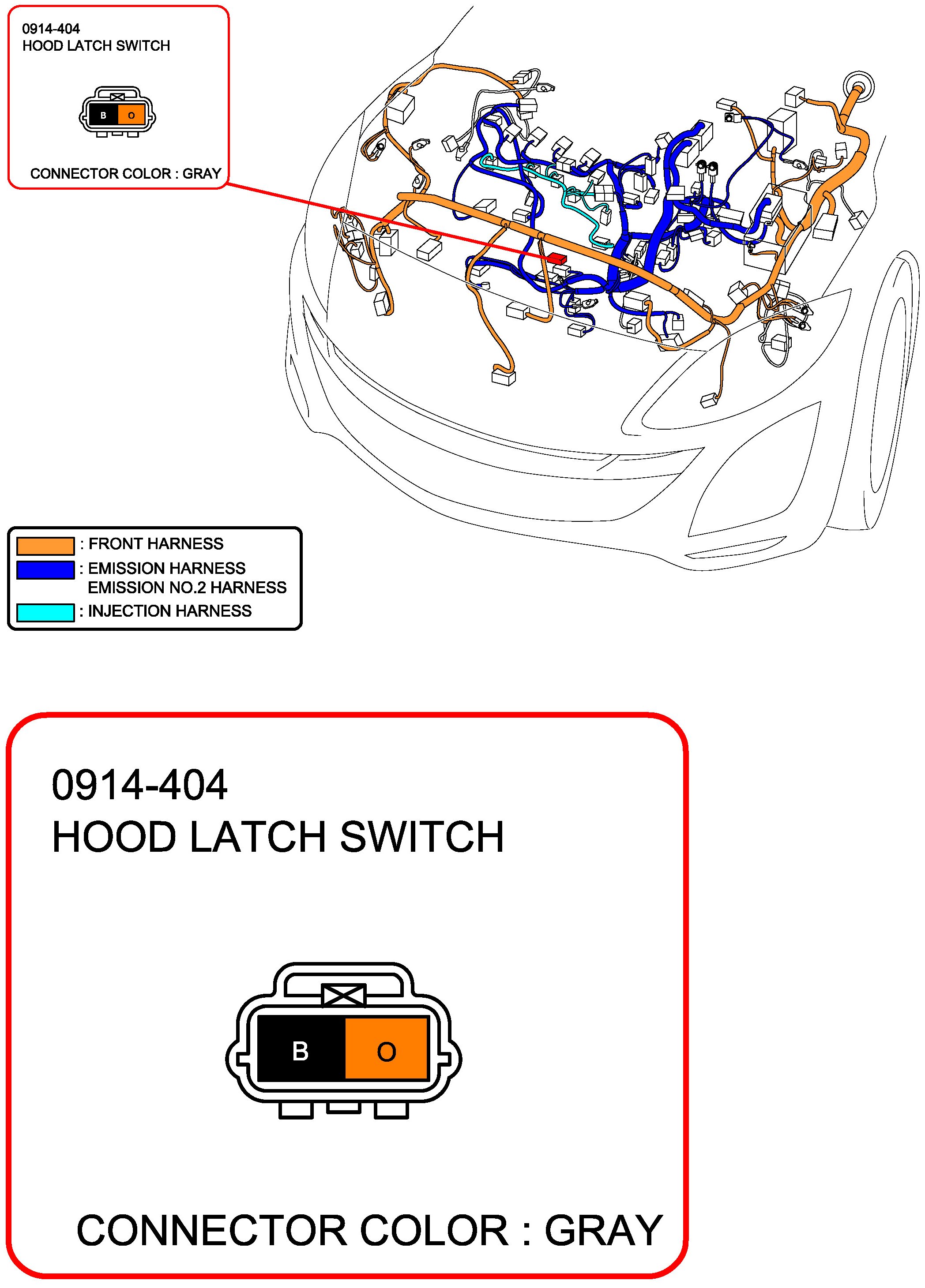 0914-404
HOOD LATCH SWITCH

B O

CONNECTOR COLOR : GRAY

: FRONT HARNESS
: EMISSION HARNESS
EMISSION NO.2 HARNESS
: INJECTION HARNESS

0914-404
HOOD LATCH SWITCH

B O

CONNECTOR COLOR : GRAY