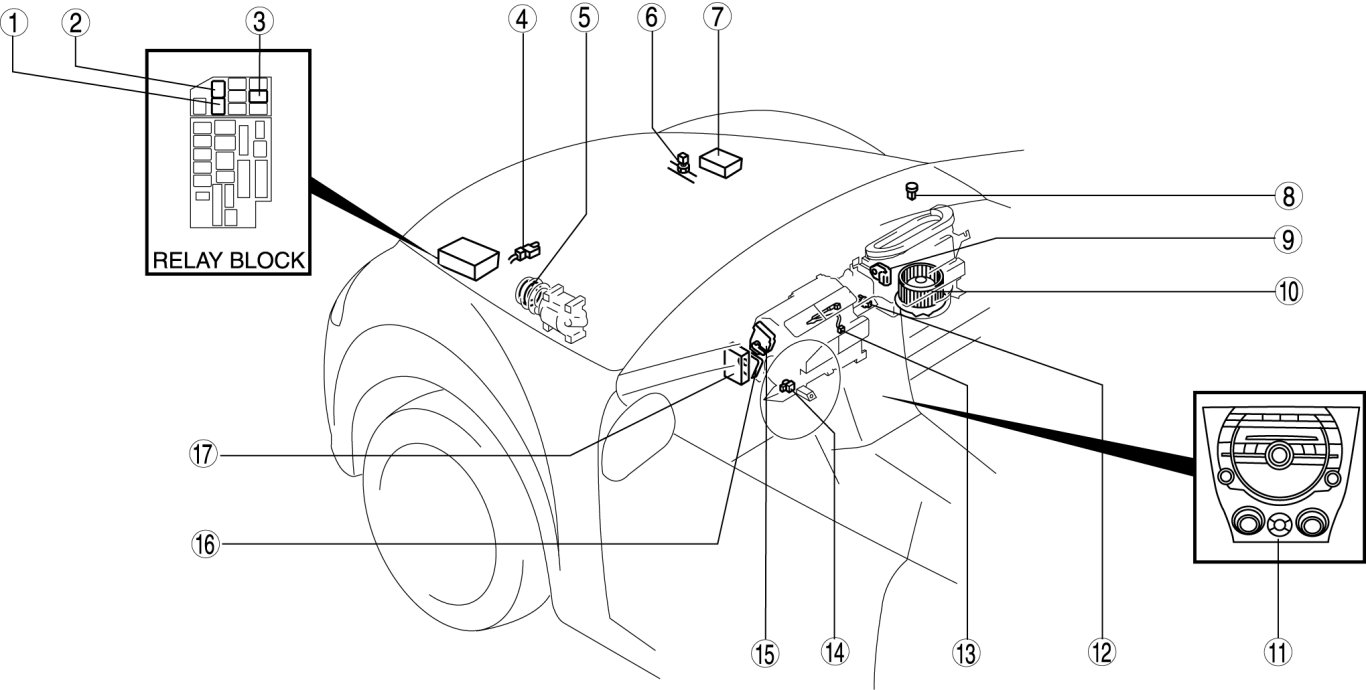 1
2
3
4
5
6
7
RELAY BLOCK
8
9
10
17
16
15
14
13
12
11