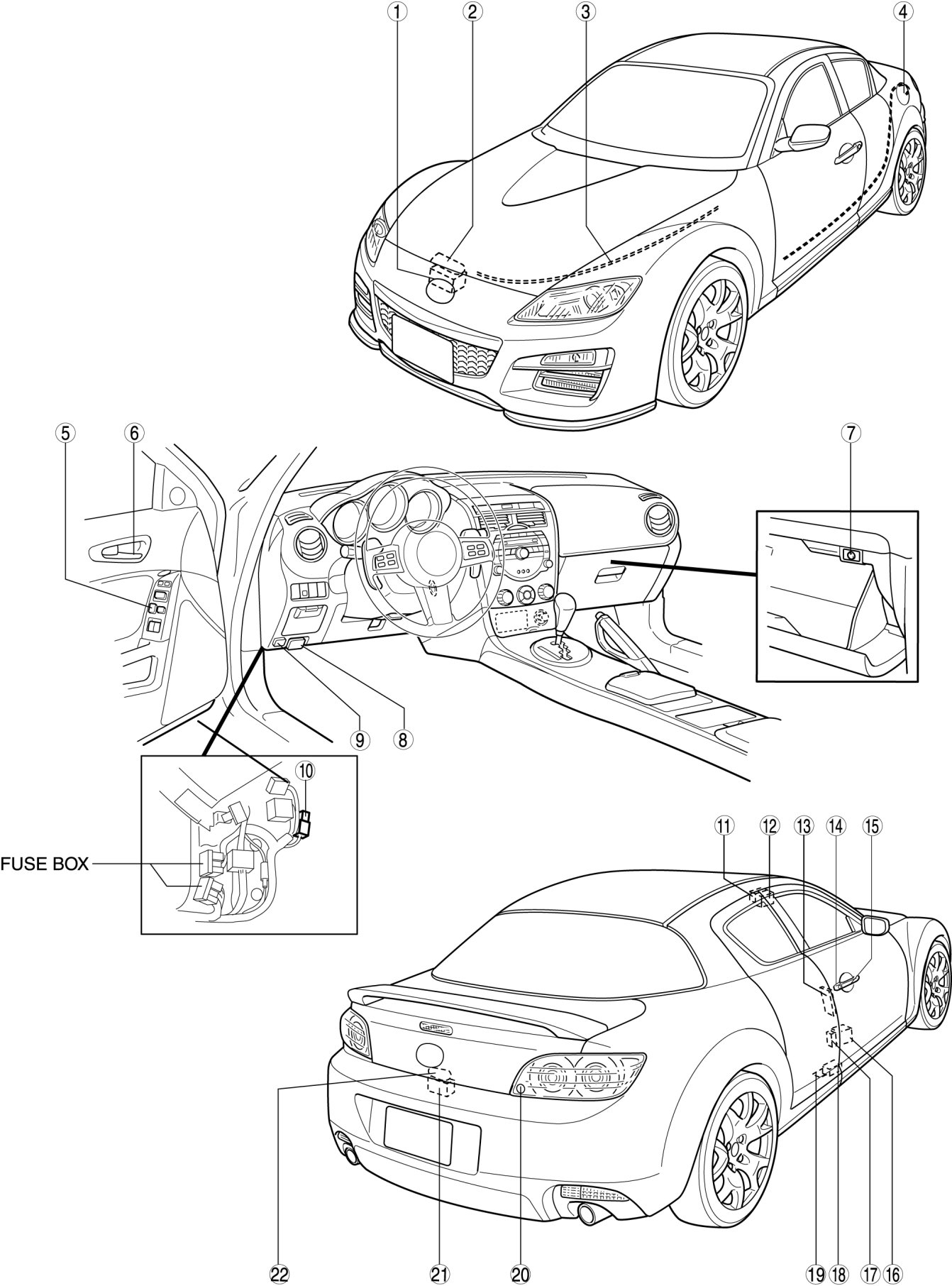 ①
②
③
④
⑤
⑥
⑦
⑨
⑧
⑩
FUSE BOX
⑪
⑫
⑬
⑭
⑮
㉒
㉑
⑳
⑲
⑱
⑰
⑯