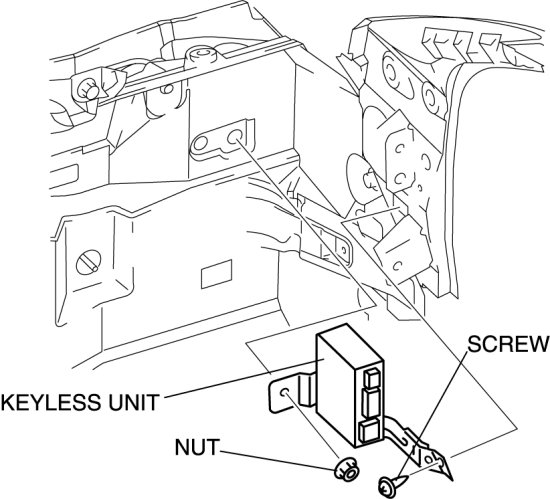 SCREW
KEYLESS UNIT
NUT