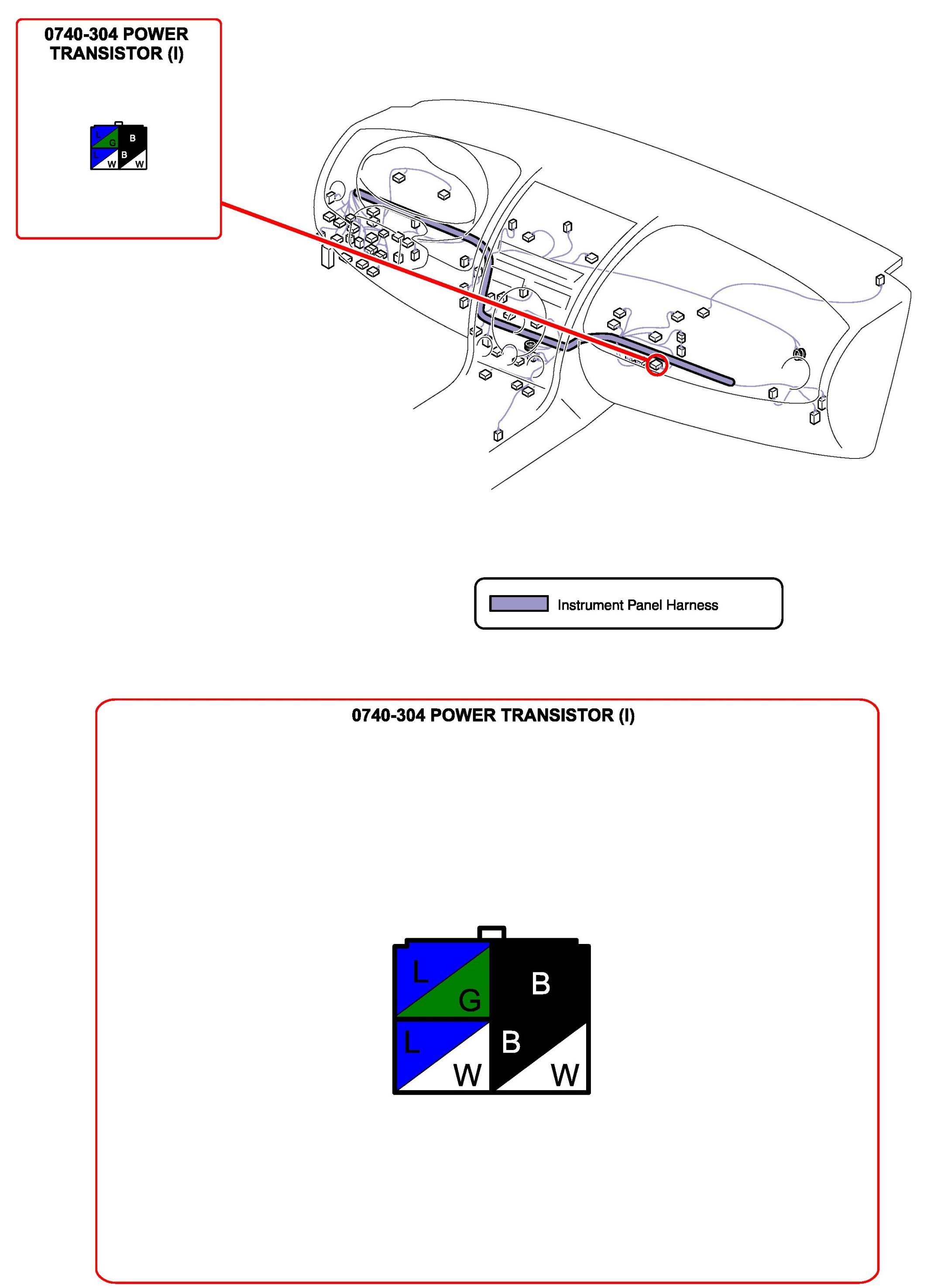 0740-304 POWER TRANSISTOR (I)

L G B
L W B W

Instrument Panel Harness

0740-304 POWER TRANSISTOR (I)

L G B
L W B W