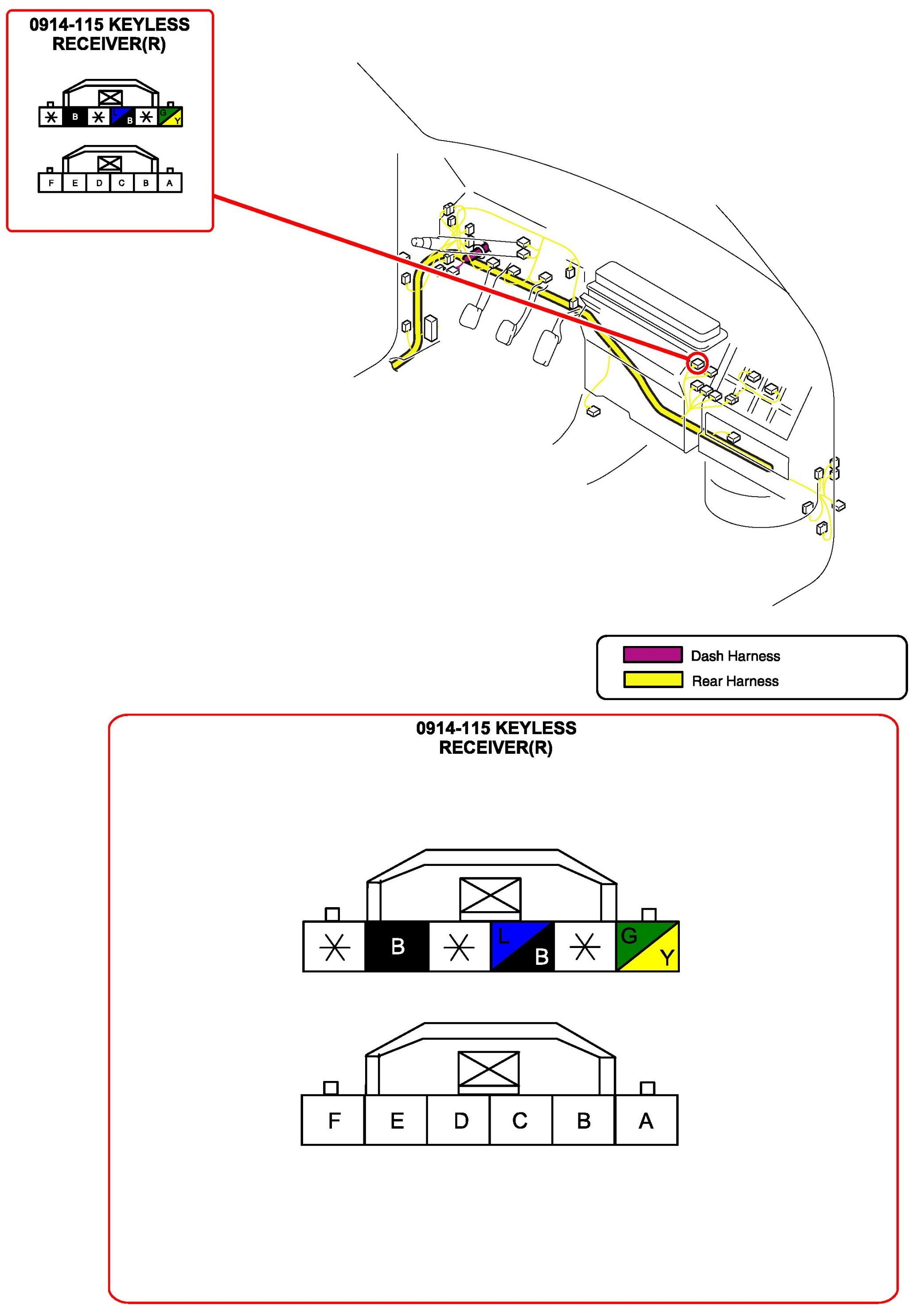 0914-115 KEYLESS RECEIVER(R)

B L B G Y

F E D C B A

Dash Harness
Rear Harness

0914-115 KEYLESS RECEIVER(R)

B L B G Y

F E D C B A