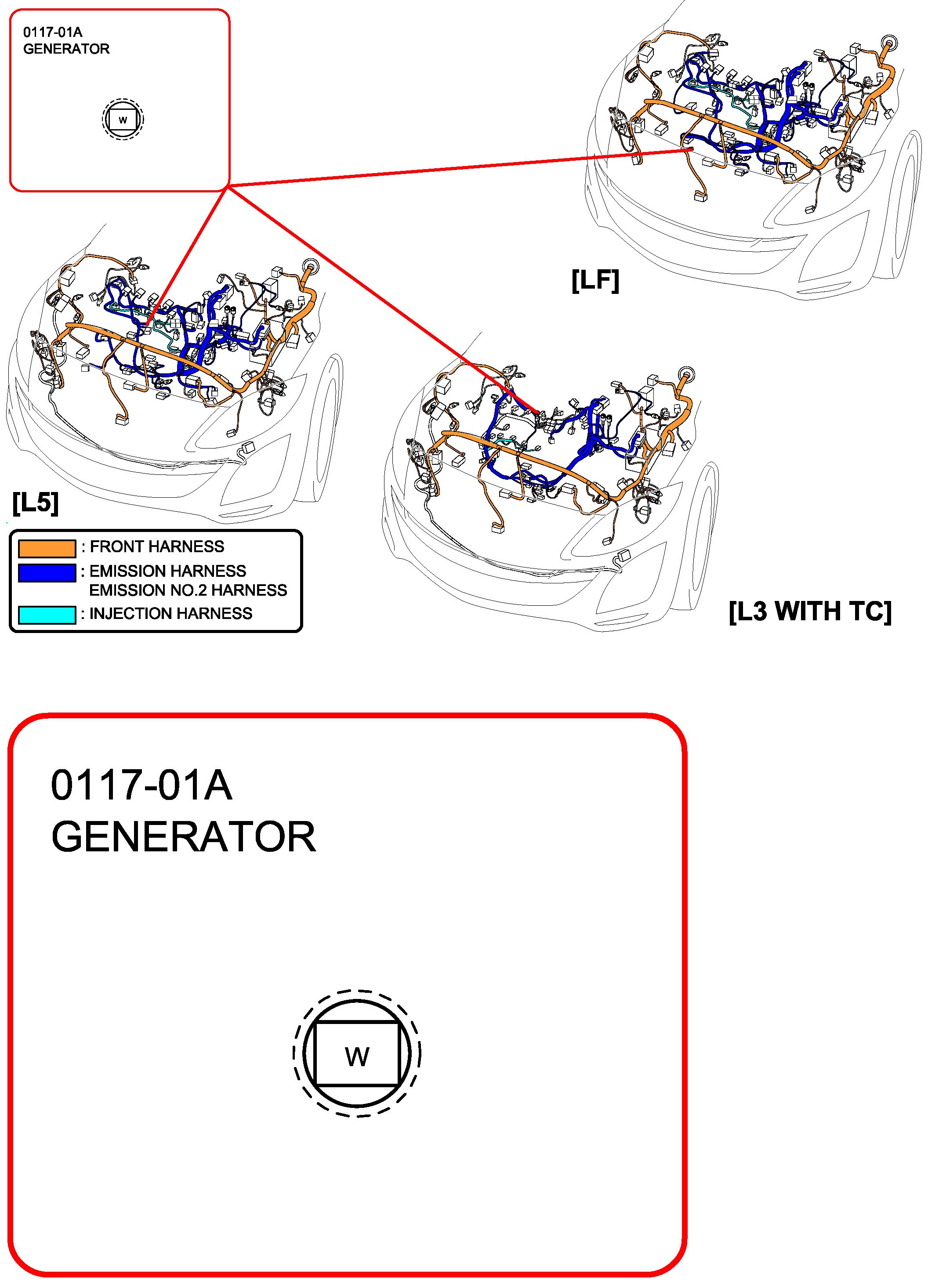 0117-01A
GENERATOR

W

[LF]

[L5]

: FRONT HARNESS
: EMISSION HARNESS
EMISSION NO.2 HARNESS
: INJECTION HARNESS

[L3 WITH TC]

0117-01A
GENERATOR

W