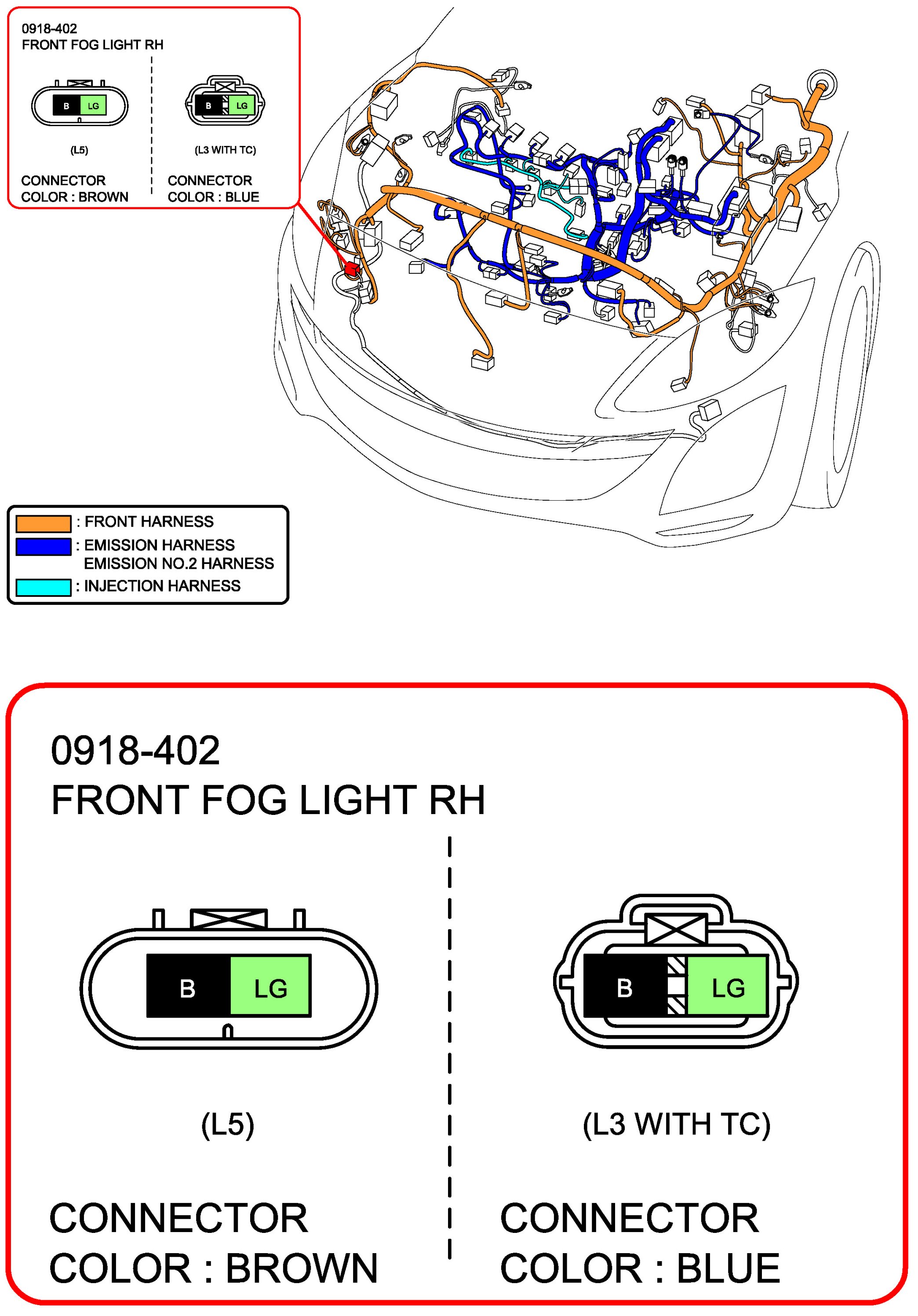 0918-402
FRONT FOG LIGHT RH

B LG

(L5)

CONNECTOR
COLOR : BROWN

B LG

(L3 WITH TC)

CONNECTOR
COLOR : BLUE

: FRONT HARNESS
: EMISSION HARNESS
EMISSION NO.2 HARNESS
: INJECTION HARNESS

0918-402
FRONT FOG LIGHT RH

B LG

(L5)

CONNECTOR
COLOR : BROWN

B LG

(L3 WITH TC)

CONNECTOR
COLOR : BLUE