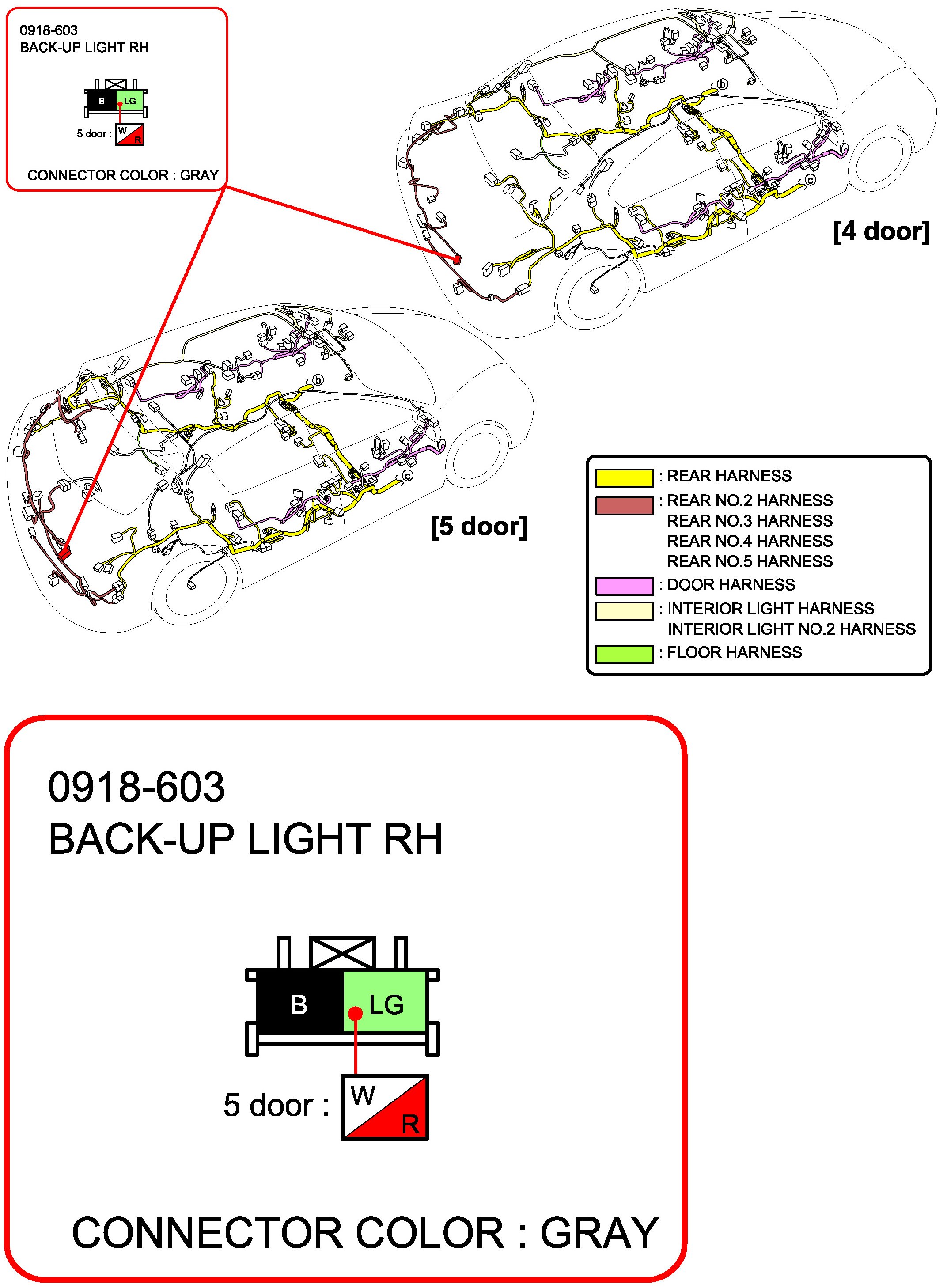 0918-603
BACK-UP LIGHT RH

B LG

5 door : W R

CONNECTOR COLOR : GRAY

b

c

[4 door]

b

c

[5 door]

: REAR HARNESS
: REAR NO.2 HARNESS
REAR NO.3 HARNESS
REAR NO.4 HARNESS
REAR NO.5 HARNESS
: DOOR HARNESS
: INTERIOR LIGHT HARNESS
INTERIOR LIGHT NO.2 HARNESS
: FLOOR HARNESS

0918-603
BACK-UP LIGHT RH

B LG

5 door : W R

CONNECTOR COLOR : GRAY