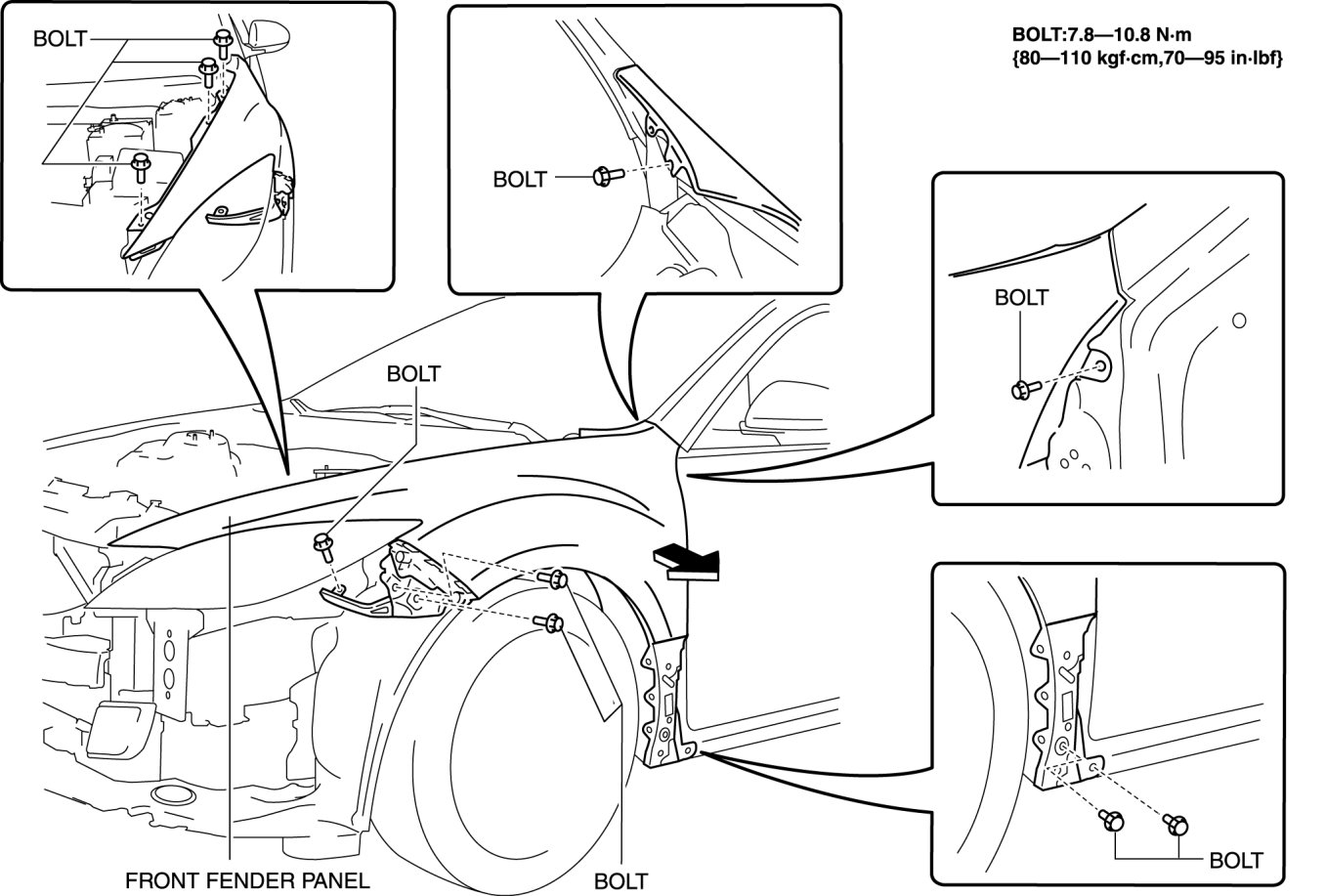 BOLT

BOLT

BOLT:7.8—10.8 N·m
{80—110 kgf·cm,70—95 in·lbf}

BOLT

BOLT

FRONT FENDER PANEL

BOLT

BOLT