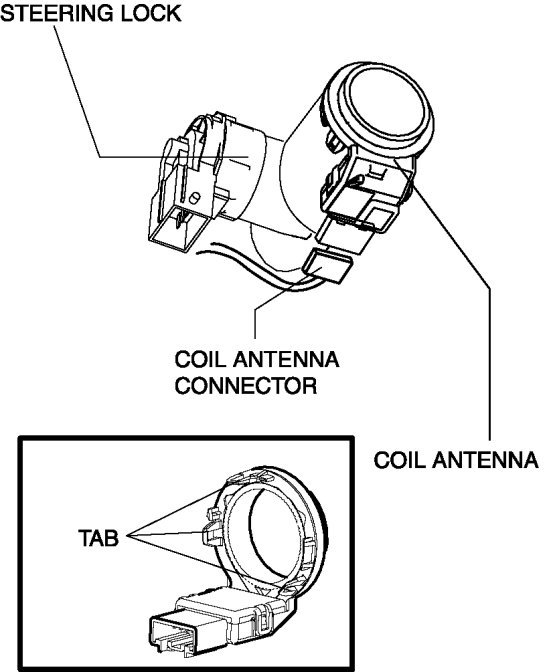 STEERING LOCK

COIL ANTENNA CONNECTOR

COIL ANTENNA

TAB